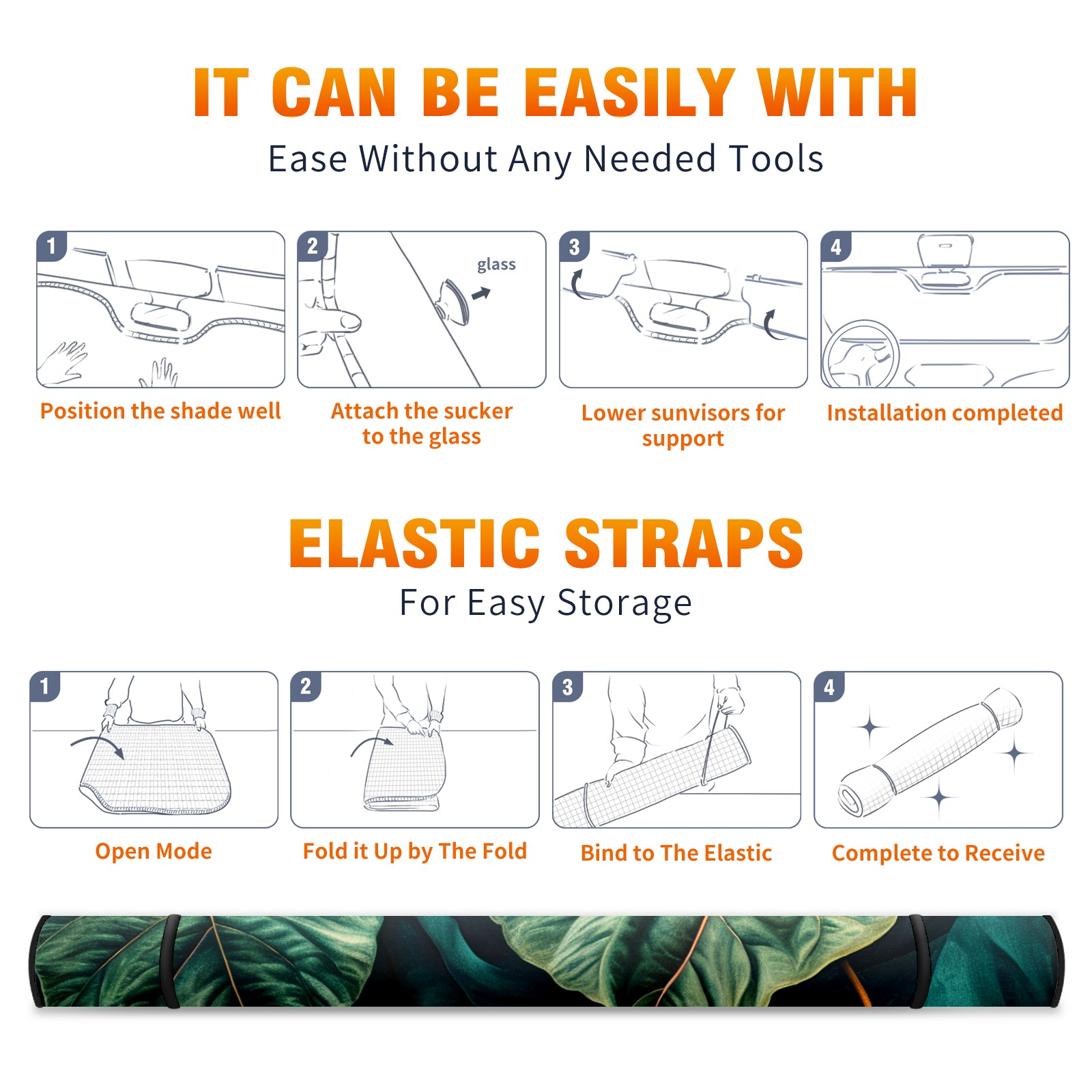 IT CAN BE EASILY WITH

Ease Without Any Needed Tools

1

Position the shade well

2

glass

Attach the sucker to the glass

3

Lower sunvisors for support

4

Installation completed

ELASTIC STRAPS

For Easy Storage

1

Open Mode

2

Fold it Up by The Fold

3

Bind to The Elastic

4

Complete to Receive