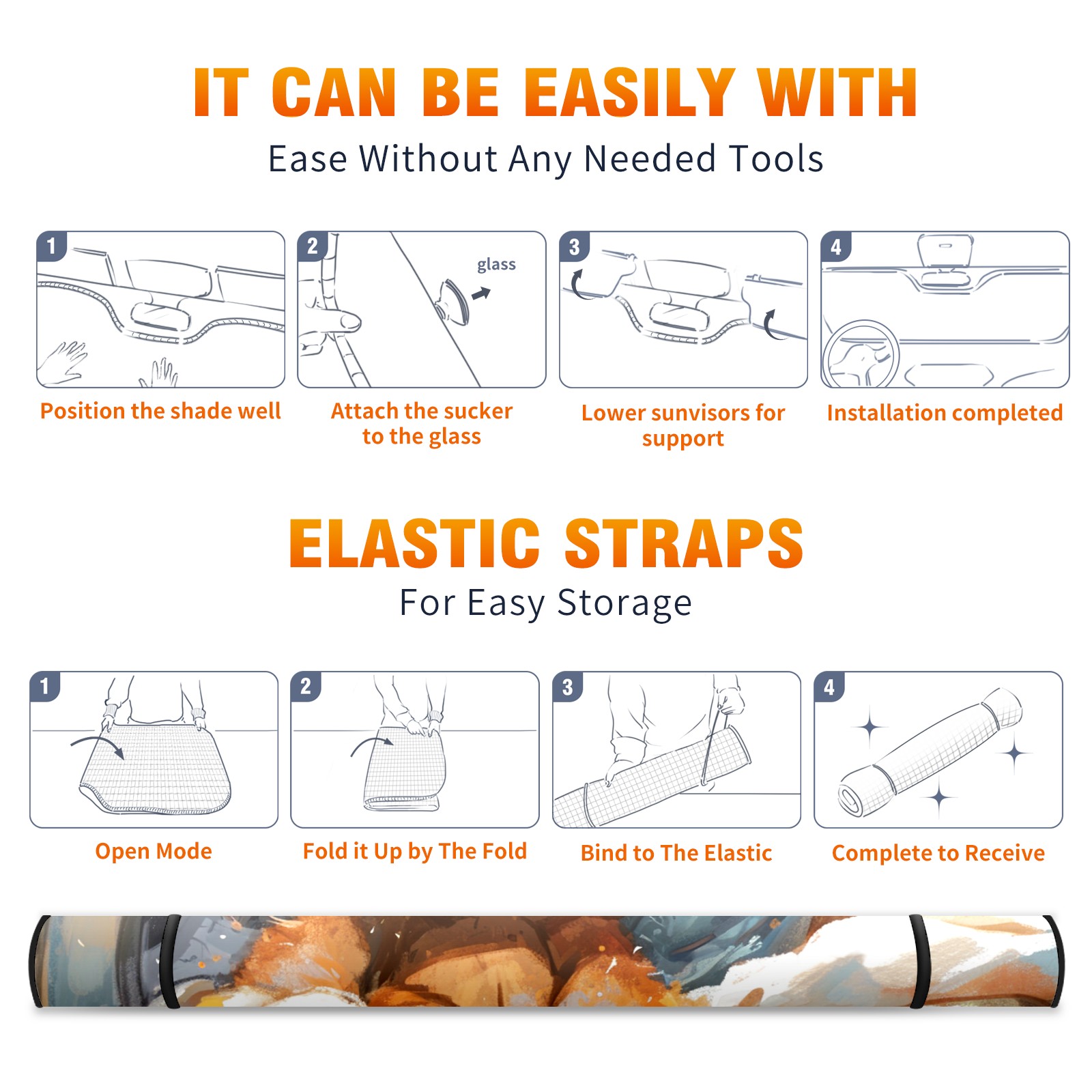 IT CAN BE EASILY WITH

Ease Without Any Needed Tools

1

Position the shade well

2

glass

Attach the sucker to the glass

3

Lower sunvisors for support

4

Installation completed

ELASTIC STRAPS

For Easy Storage

1

Open Mode

2

Fold it Up by The Fold

3

Bind to The Elastic

4

Complete to Receive