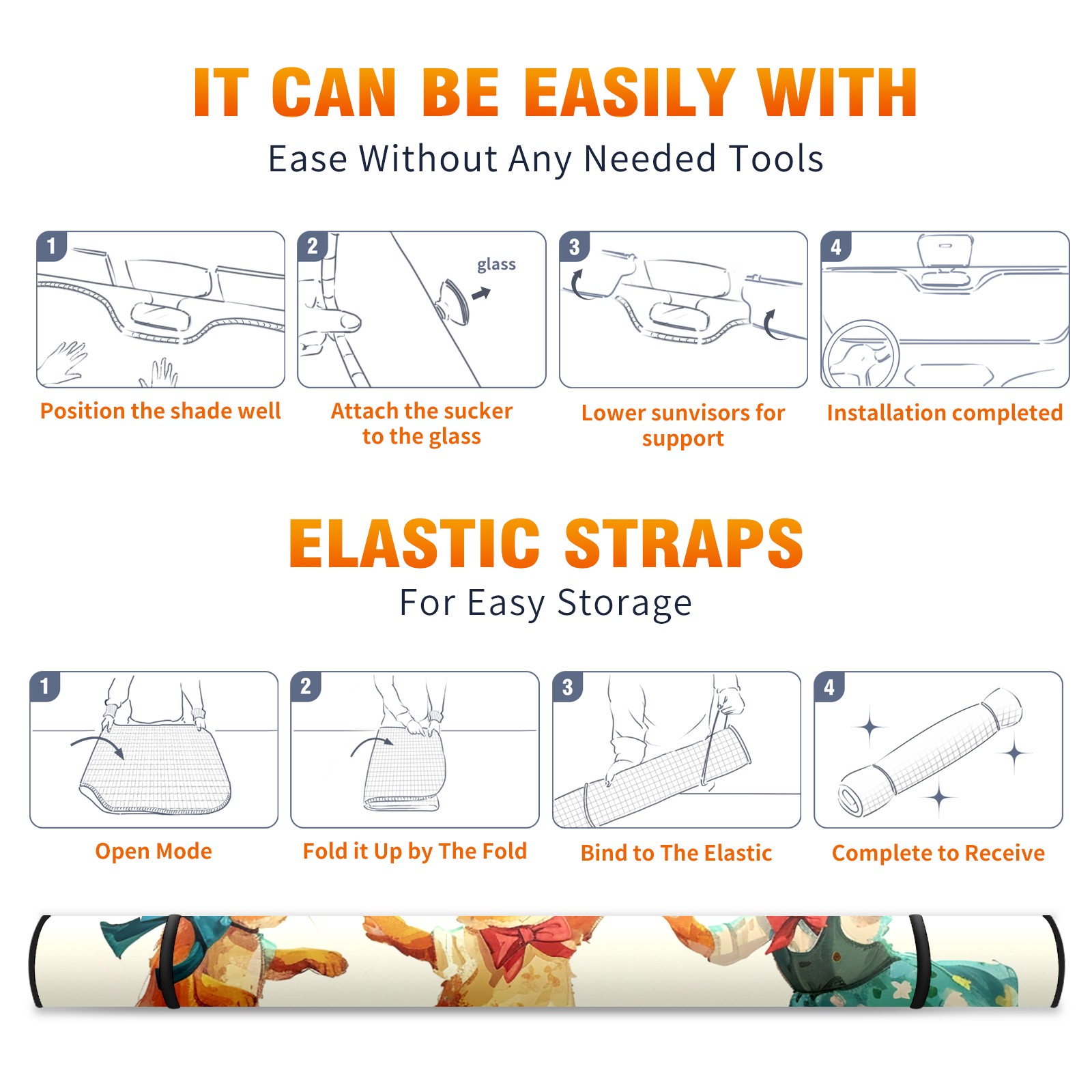 IT CAN BE EASILY WITH
Ease Without Any Needed Tools

1
Position the shade well

2
glass
Attach the sucker to the glass

3
Lower sunvisors for support

4
Installation completed

ELASTIC STRAPS
For Easy Storage

1
Open Mode

2
Fold it Up by The Fold

3
Bind to The Elastic

4
Complete to Receive