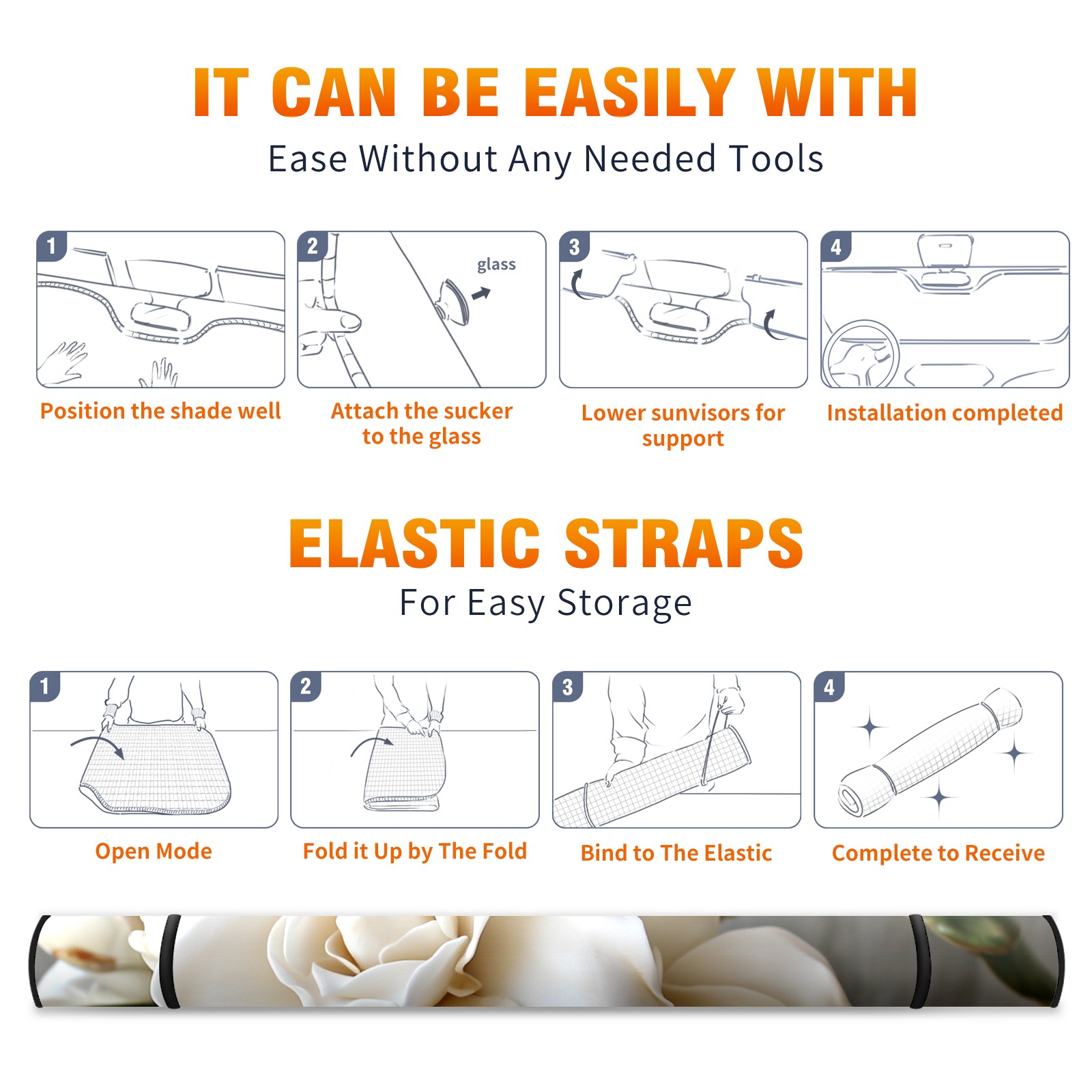 IT CAN BE EASILY WITH
Ease Without Any Needed Tools

1
Position the shade well

2
glass
Attach the sucker to the glass

3
Lower sunvisors for support

4
Installation completed

ELASTIC STRAPS
For Easy Storage

1
Open Mode

2
Fold it Up by The Fold

3
Bind to The Elastic

4
Complete to Receive