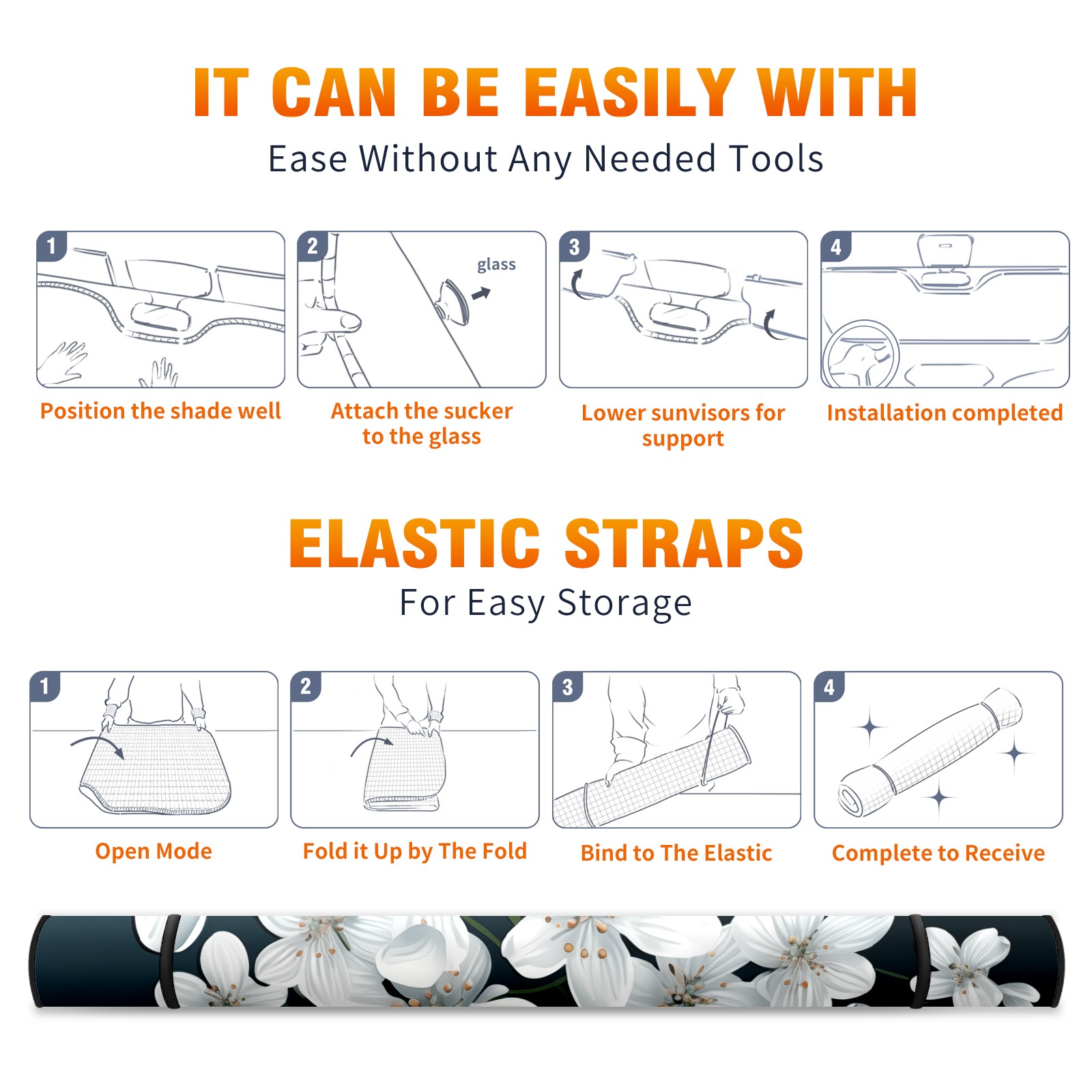 IT CAN BE EASILY WITH
Ease Without Any Needed Tools

1
Position the shade well

2
glass
Attach the sucker to the glass

3
Lower sunvisors for support

4
Installation completed

ELASTIC STRAPS
For Easy Storage

1
Open Mode

2
Fold it Up by The Fold

3
Bind to The Elastic

4
Complete to Receive