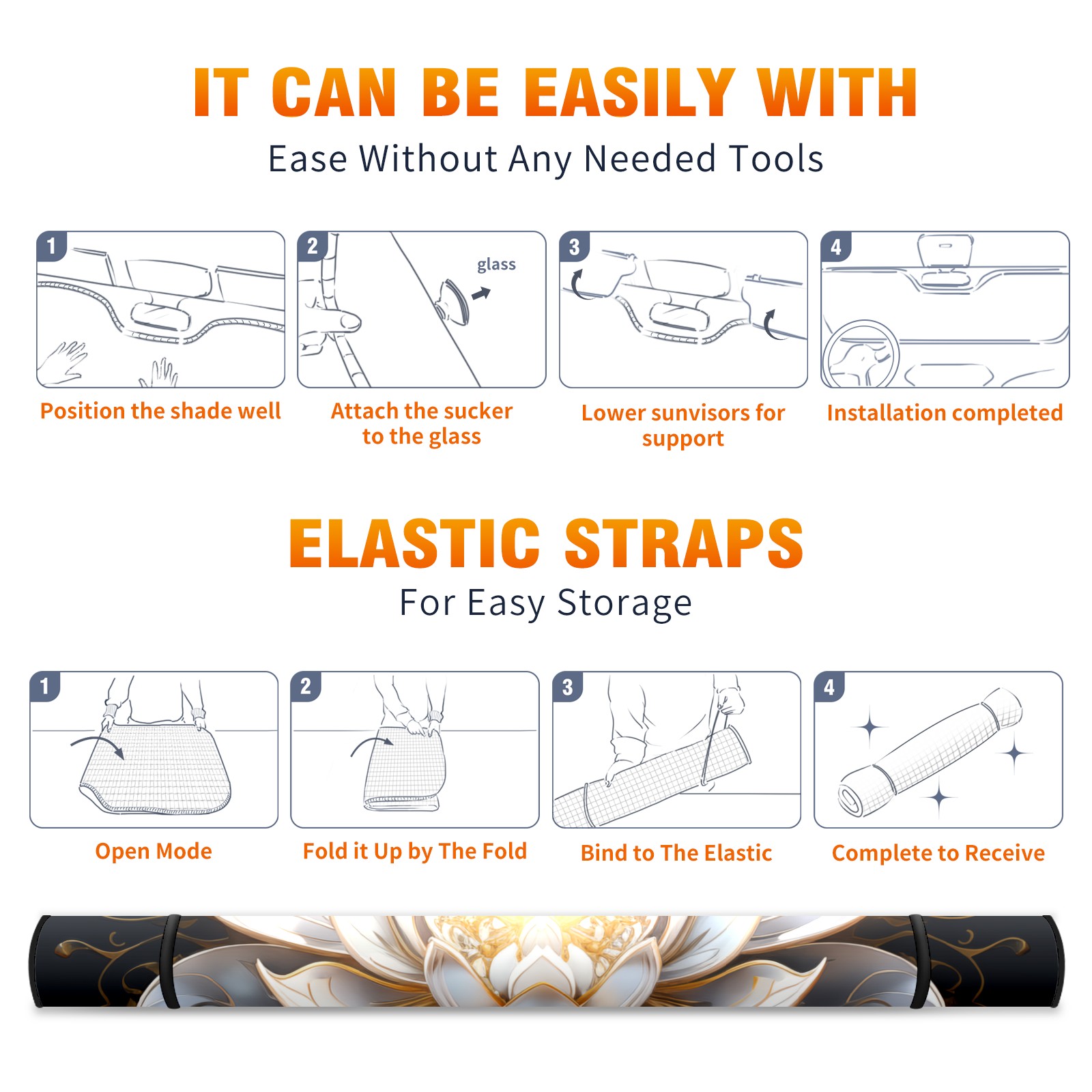 IT CAN BE EASILY WITH
Ease Without Any Needed Tools

1
Position the shade well

2
glass
Attach the sucker to the glass

3
Lower sunvisors for support

4
Installation completed

ELASTIC STRAPS
For Easy Storage

1
Open Mode

2
Fold it Up by The Fold

3
Bind to The Elastic

4
Complete to Receive