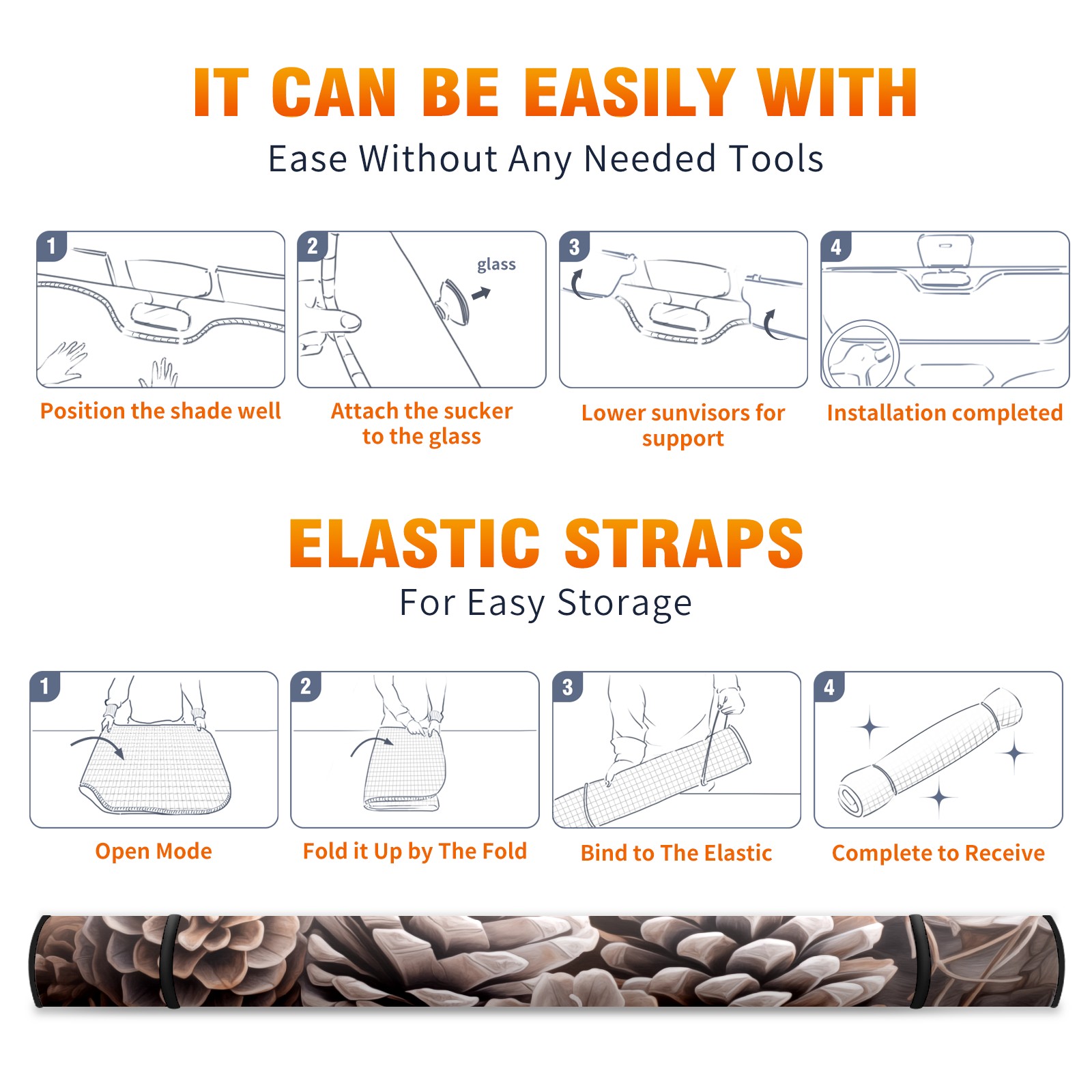 IT CAN BE EASILY WITH

Ease Without Any Needed Tools

1

Position the shade well

2

glass

Attach the sucker to the glass

3

Lower sunvisors for support

4

Installation completed

ELASTIC STRAPS

For Easy Storage

1

Open Mode

2

Fold it Up by The Fold

3

Bind to The Elastic

4

Complete to Receive