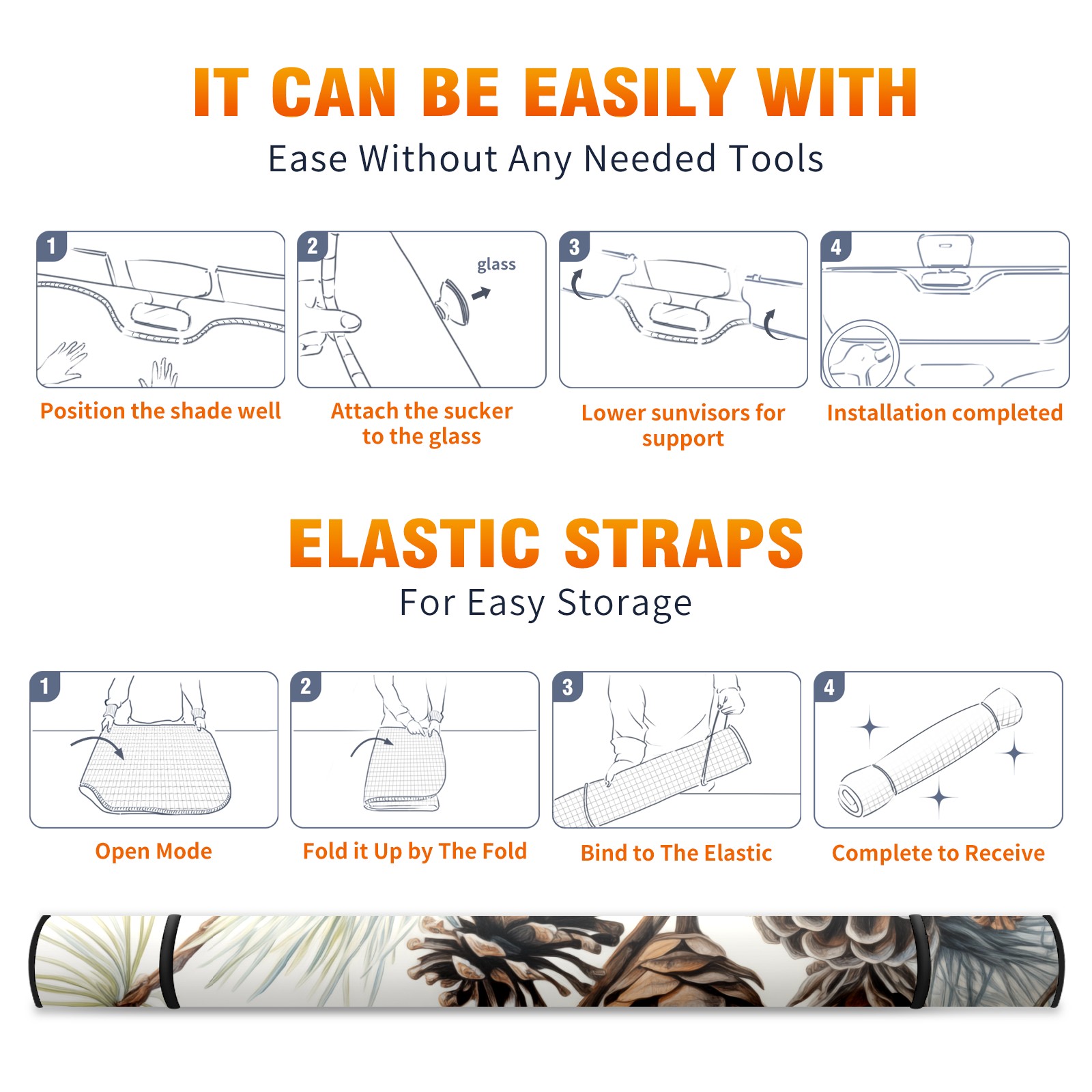 IT CAN BE EASILY WITH
Ease Without Any Needed Tools

1
Position the shade well

2
glass
Attach the sucker to the glass

3
Lower sunvisors for support

4
Installation completed

ELASTIC STRAPS
For Easy Storage

1
Open Mode

2
Fold it Up by The Fold

3
Bind to The Elastic

4
Complete to Receive