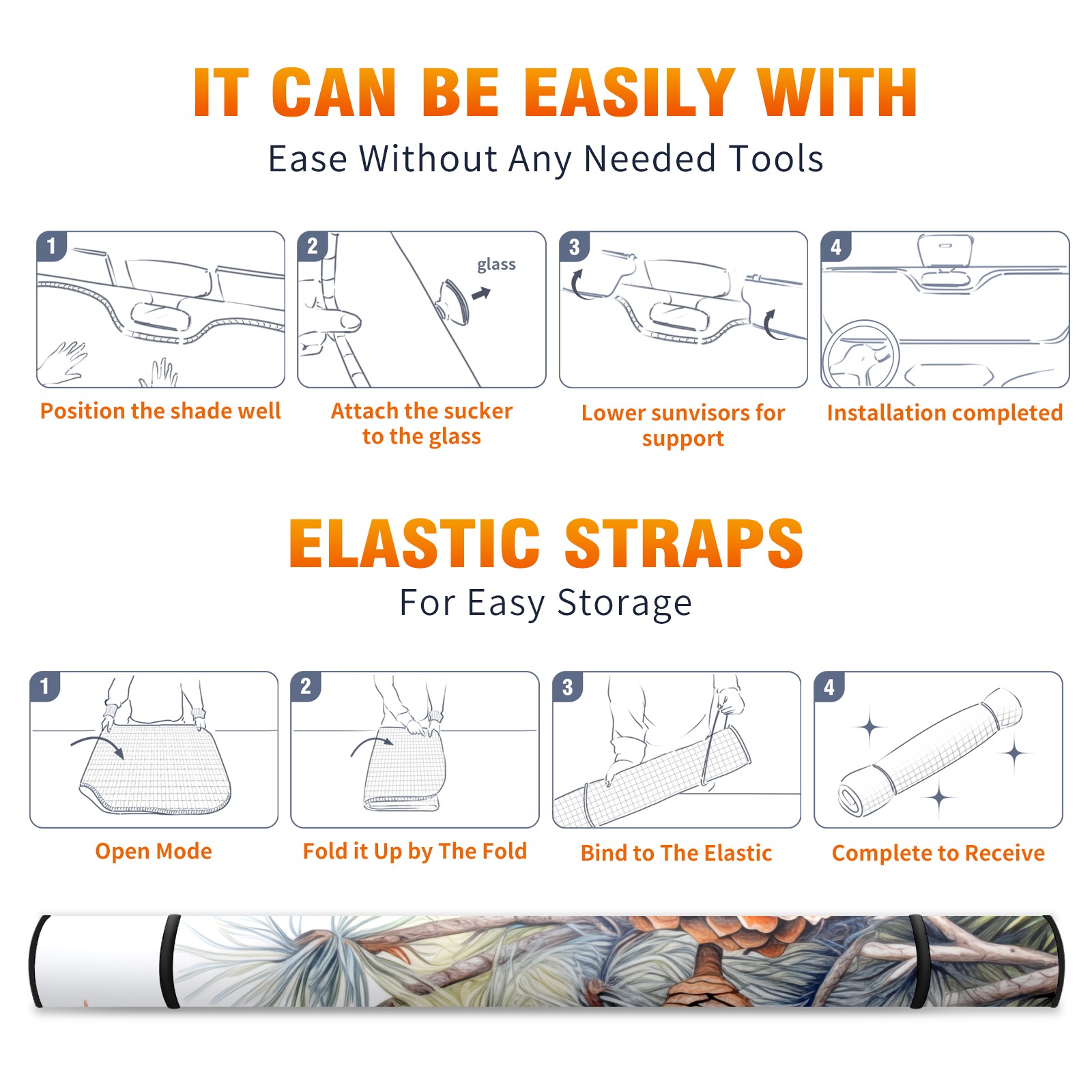 IT CAN BE EASILY WITH

Ease Without Any Needed Tools

1

Position the shade well

2

glass

Attach the sucker to the glass

3

Lower sunvisors for support

4

Installation completed

ELASTIC STRAPS

For Easy Storage

1

Open Mode

2

Fold it Up by The Fold

3

Bind to The Elastic

4

Complete to Receive