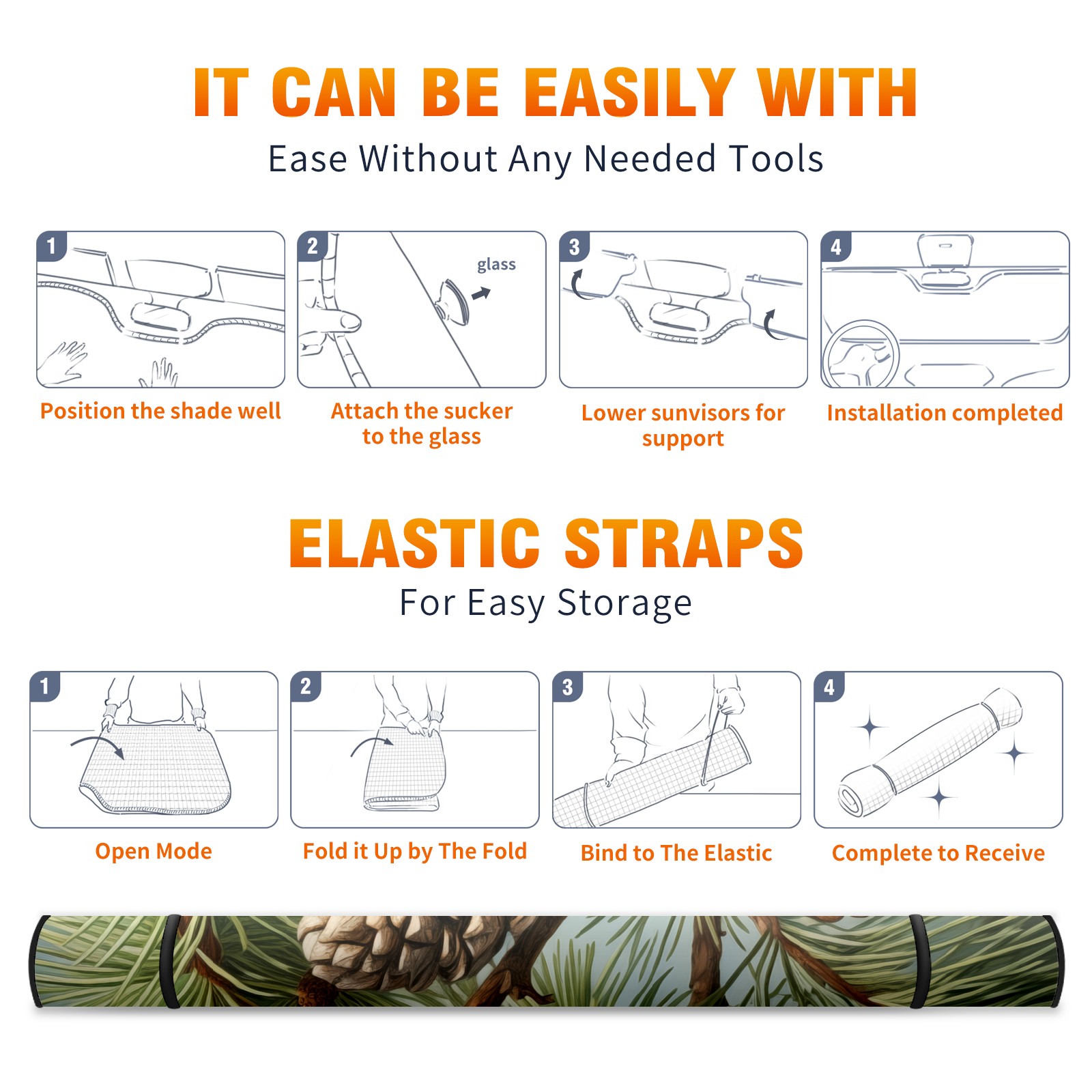 IT CAN BE EASILY WITH

Ease Without Any Needed Tools

1

Position the shade well

2

glass

Attach the sucker to the glass

3

Lower sunvisors for support

4

Installation completed

ELASTIC STRAPS

For Easy Storage

1

Open Mode

2

Fold it Up by The Fold

3

Bind to The Elastic

4

Complete to Receive