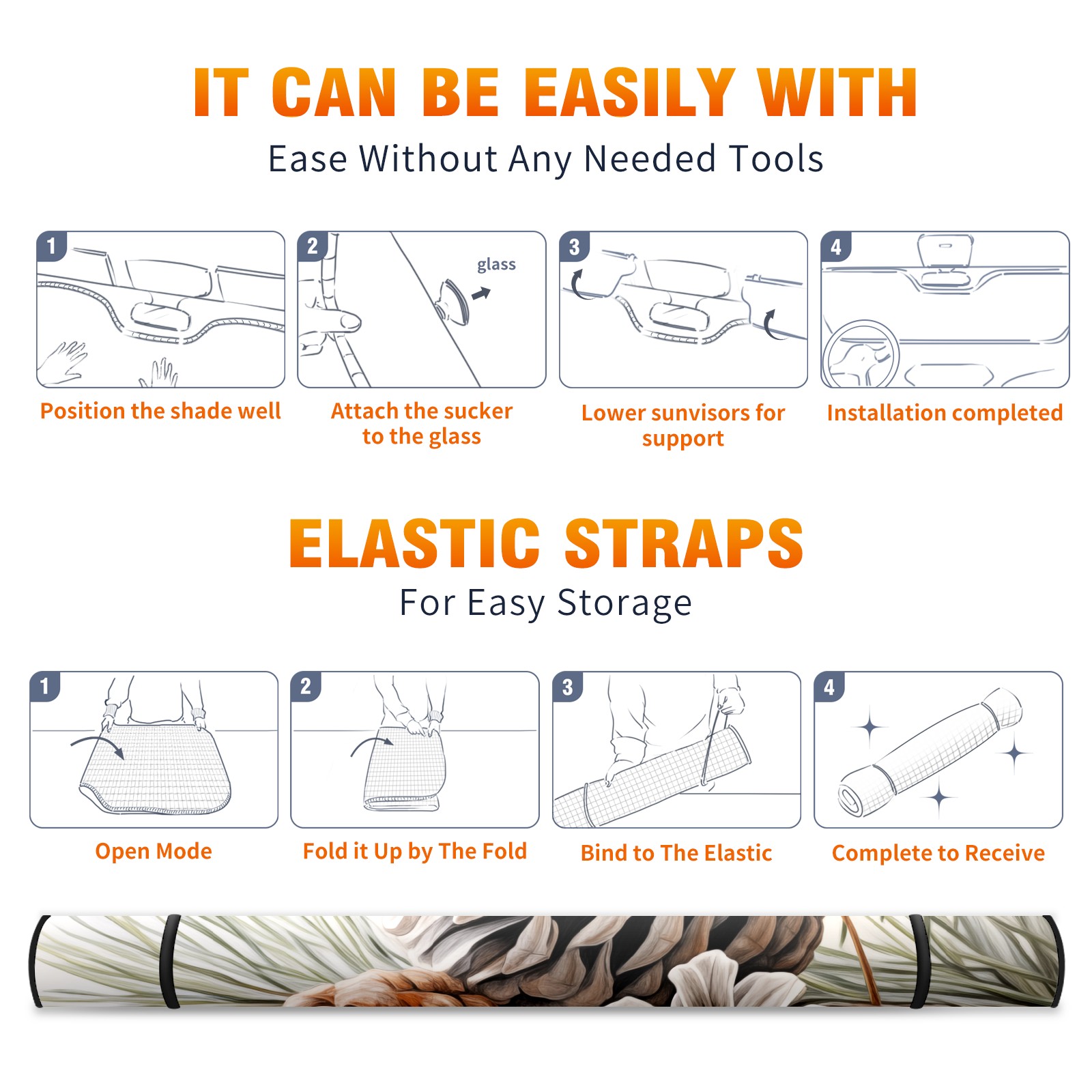 IT CAN BE EASILY WITH

Ease Without Any Needed Tools

1

Position the shade well

2

glass

Attach the sucker to the glass

3

Lower sunvisors for support

4

Installation completed

ELASTIC STRAPS

For Easy Storage

1

Open Mode

2

Fold it Up by The Fold

3

Bind to The Elastic

4

Complete to Receive