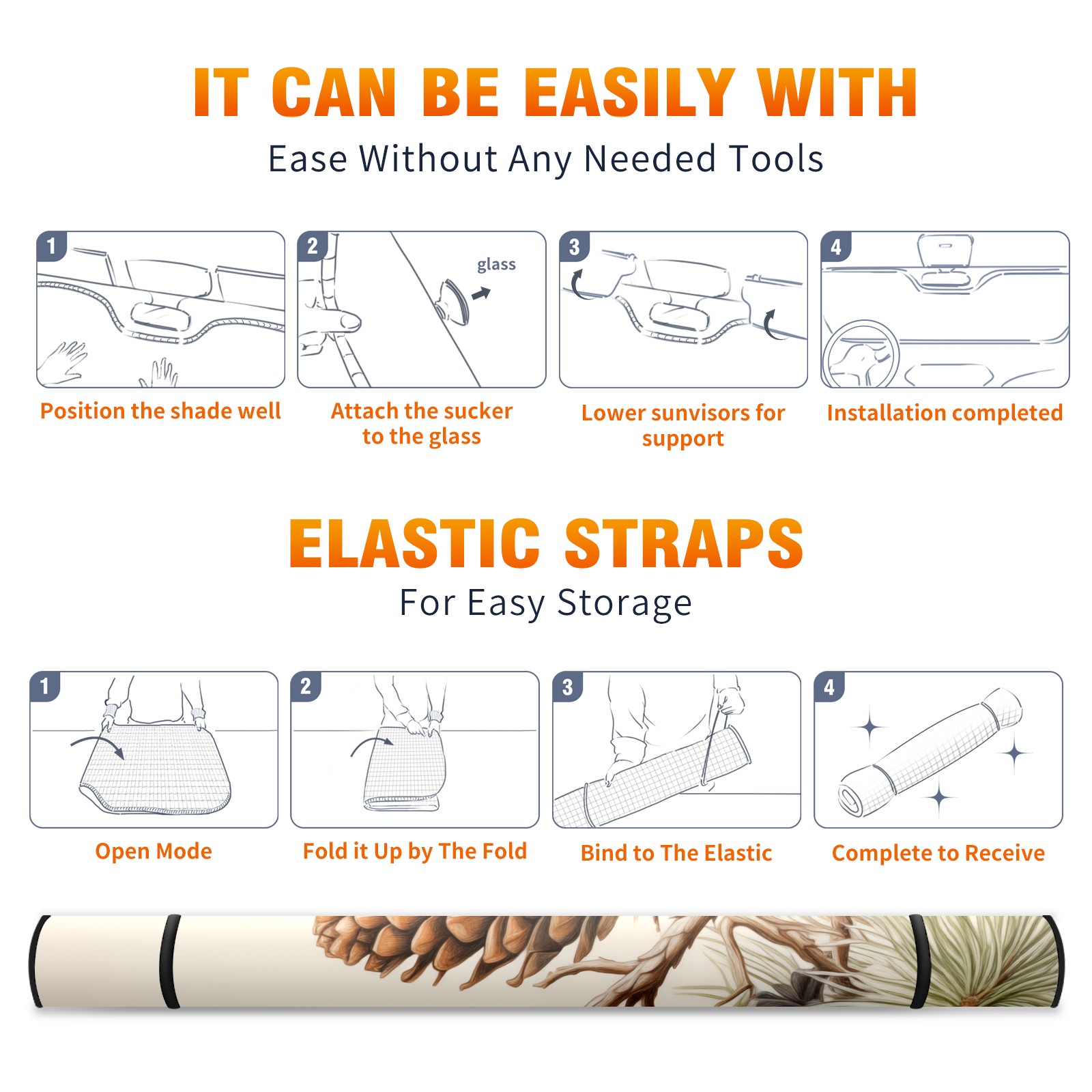 IT CAN BE EASILY WITH
Ease Without Any Needed Tools

1
Position the shade well

2
glass
Attach the sucker to the glass

3
Lower sunvisors for support

4
Installation completed

ELASTIC STRAPS
For Easy Storage

1
Open Mode

2
Fold it Up by The Fold

3
Bind to The Elastic

4
Complete to Receive