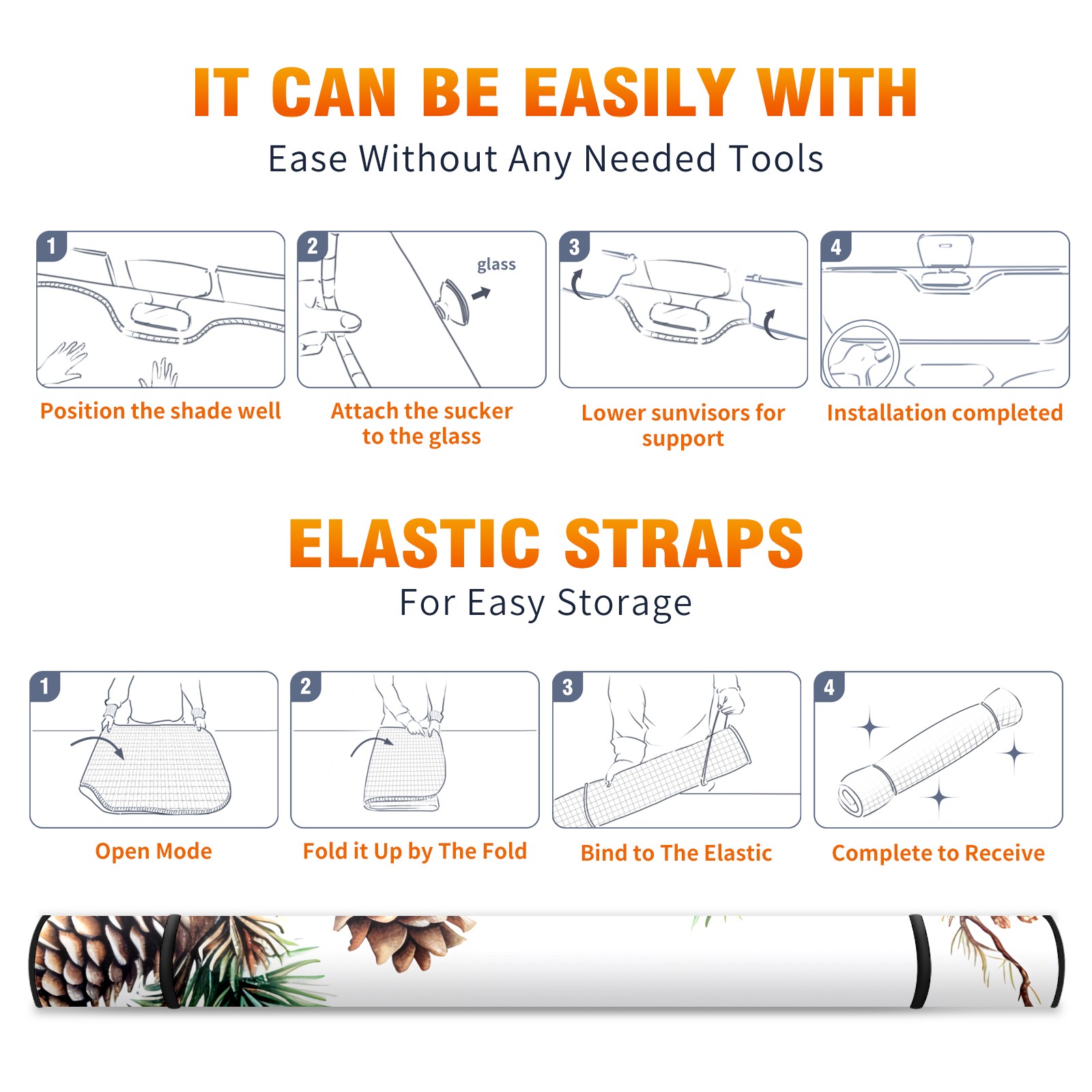 IT CAN BE EASILY WITH

Ease Without Any Needed Tools

1

Position the shade well

2

glass

Attach the sucker to the glass

3

Lower sunvisors for support

4

Installation completed

ELASTIC STRAPS

For Easy Storage

1

Open Mode

2

Fold it Up by The Fold

3

Bind to The Elastic

4

Complete to Receive