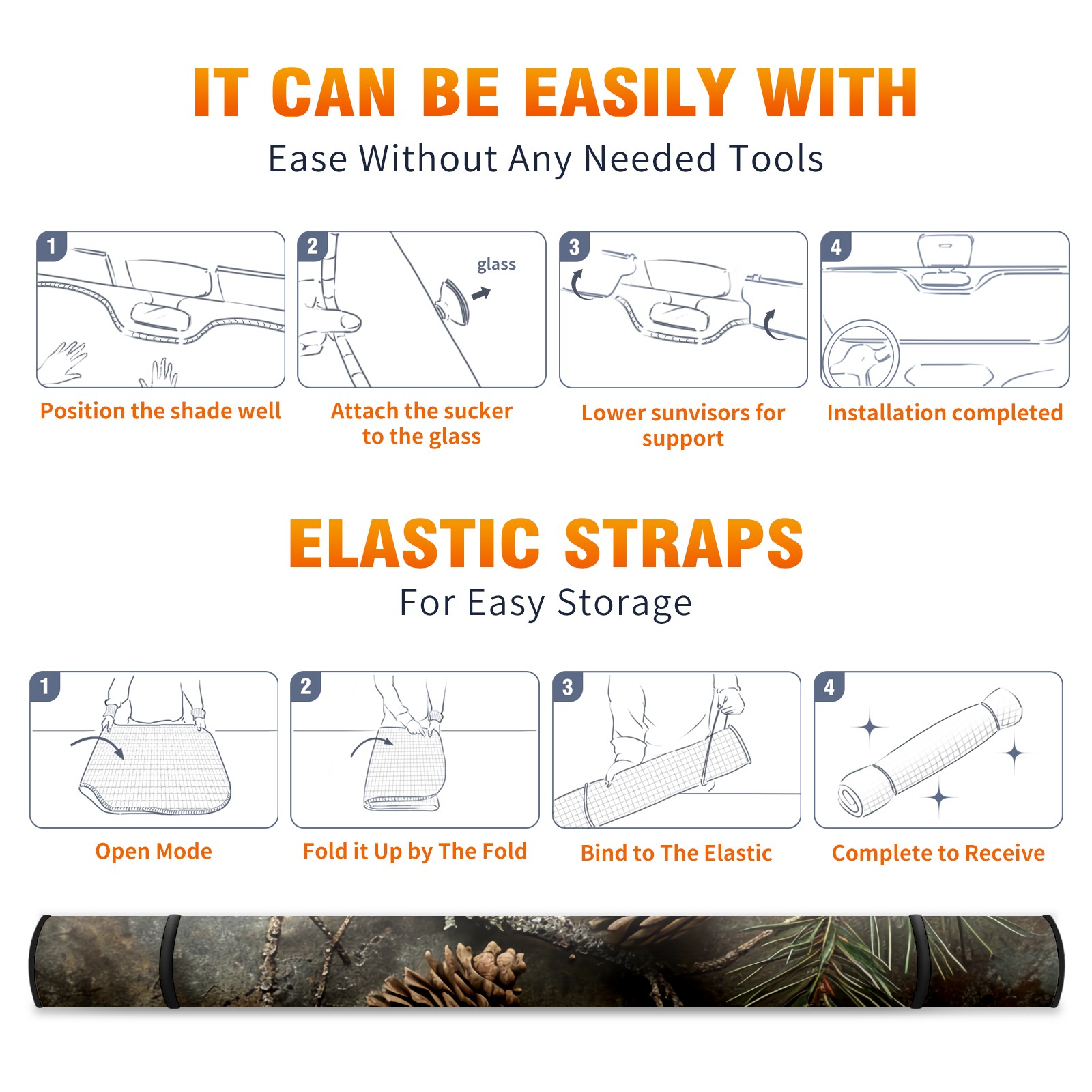 IT CAN BE EASILY WITH

Ease Without Any Needed Tools

1

Position the shade well

2

glass

Attach the sucker to the glass

3

Lower sunvisors for support

4

Installation completed

ELASTIC STRAPS

For Easy Storage

1

Open Mode

2

Fold it Up by The Fold

3

Bind to The Elastic

4

Complete to Receive