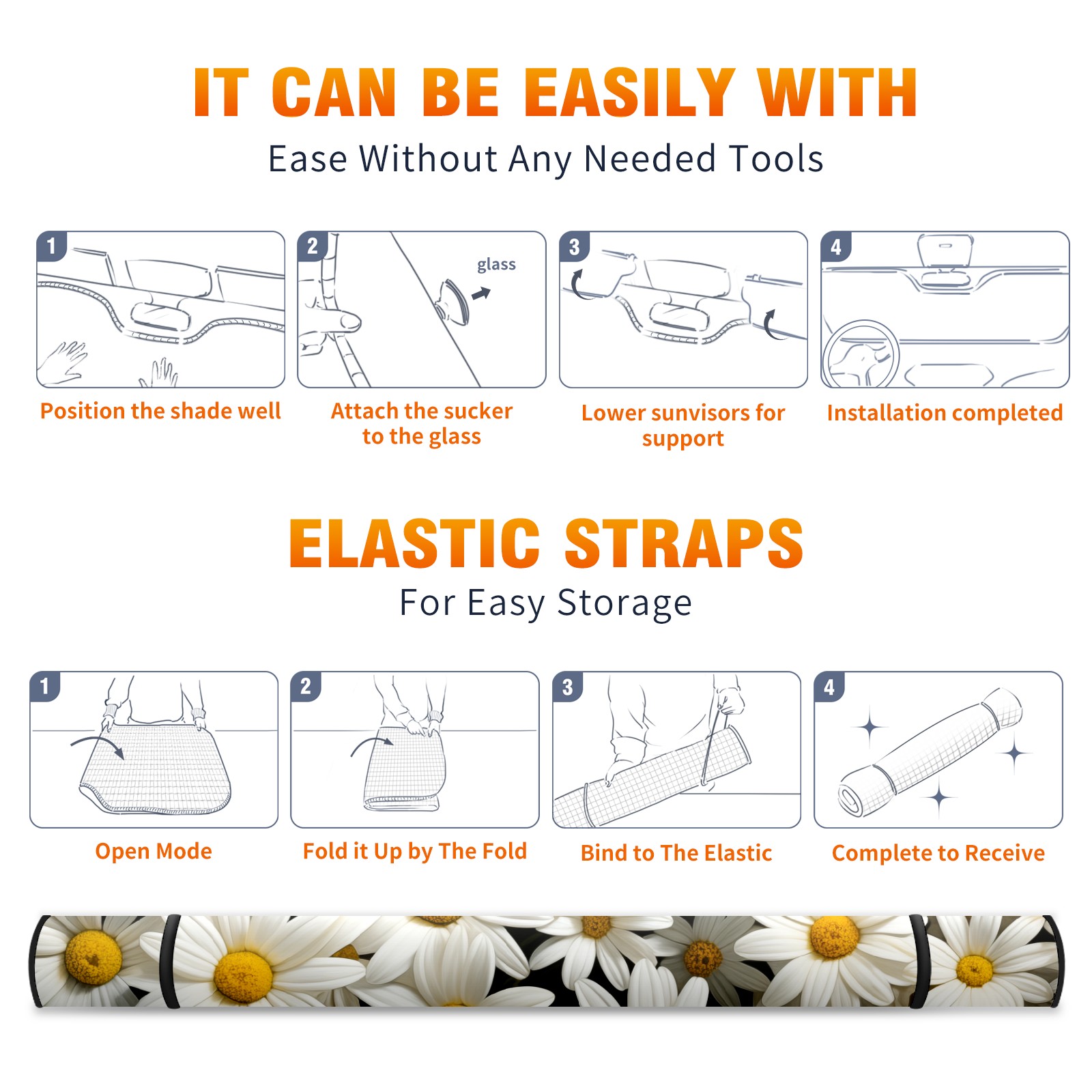 IT CAN BE EASILY WITH
Ease Without Any Needed Tools

1
Position the shade well

2
glass
Attach the sucker to the glass

3
Lower sunvisors for support

4
Installation completed

ELASTIC STRAPS
For Easy Storage

1
Open Mode

2
Fold it Up by The Fold

3
Bind to The Elastic

4
Complete to Receive