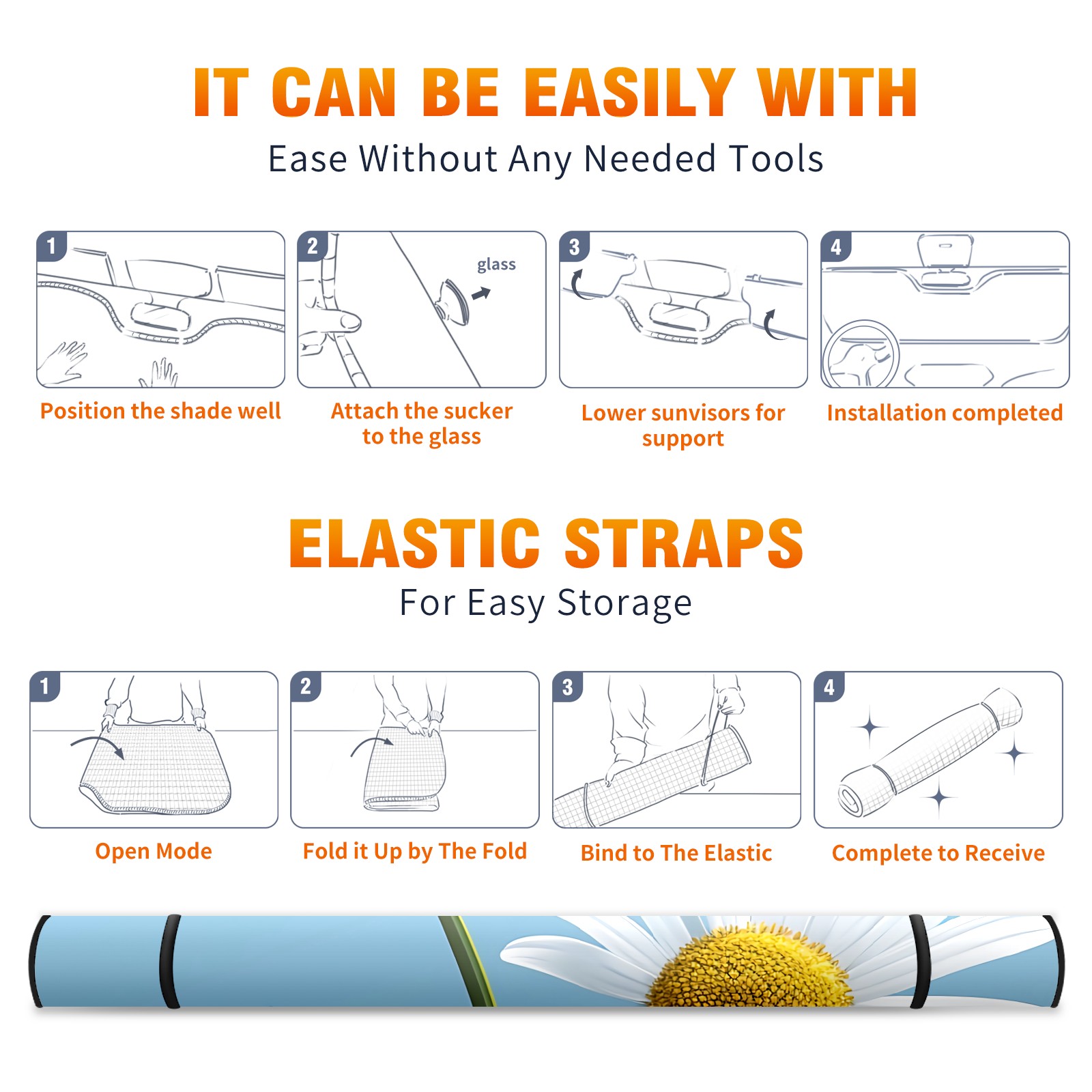 IT CAN BE EASILY WITH
Ease Without Any Needed Tools

1
Position the shade well

2
glass
Attach the sucker to the glass

3
Lower sunvisors for support

4
Installation completed

ELASTIC STRAPS
For Easy Storage

1
Open Mode

2
Fold it Up by The Fold

3
Bind to The Elastic

4
Complete to Receive