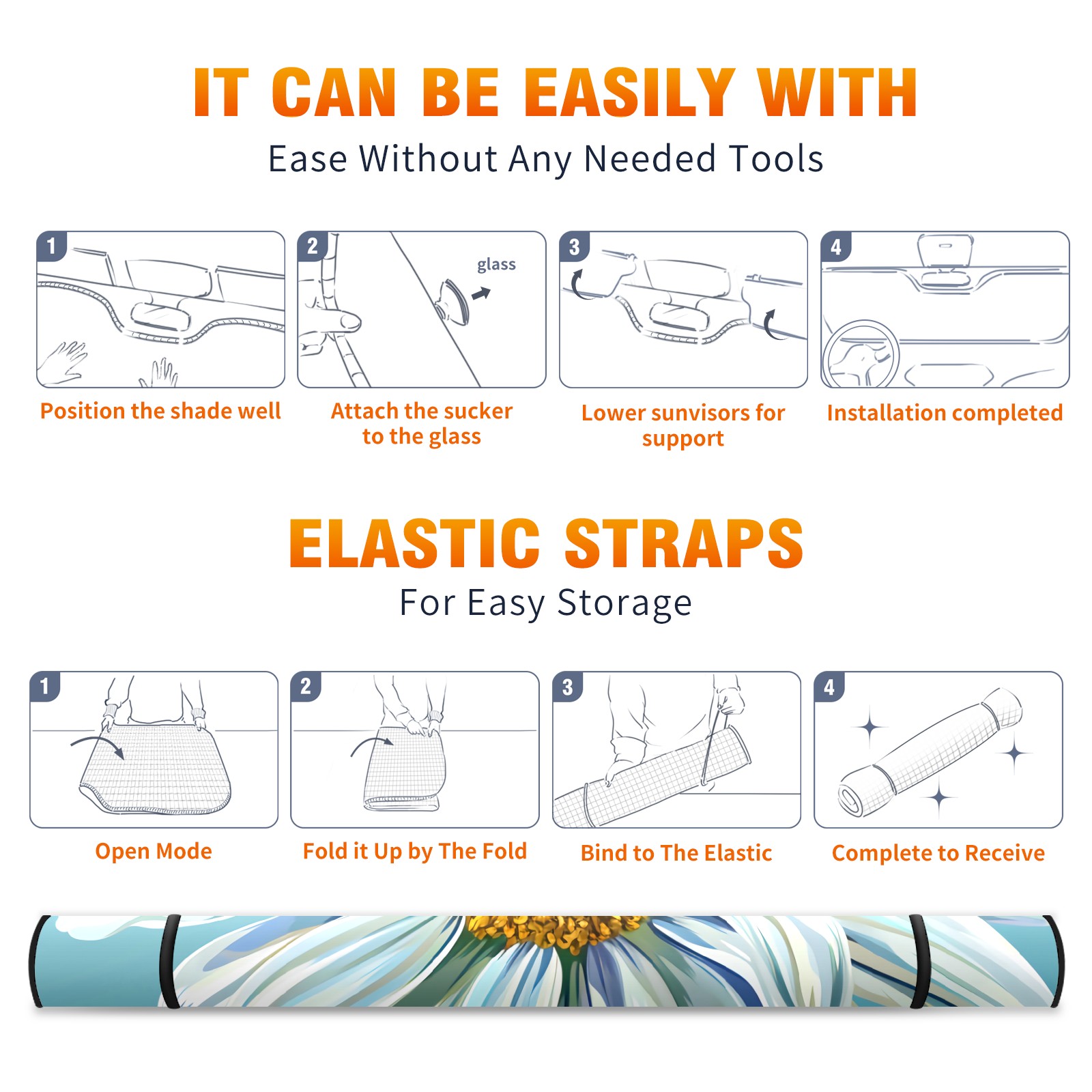 IT CAN BE EASILY WITH
Ease Without Any Needed Tools

1
Position the shade well

2
glass
Attach the sucker to the glass

3
Lower sunvisors for support

4
Installation completed

ELASTIC STRAPS
For Easy Storage

1
Open Mode

2
Fold it Up by The Fold

3
Bind to The Elastic

4
Complete to Receive