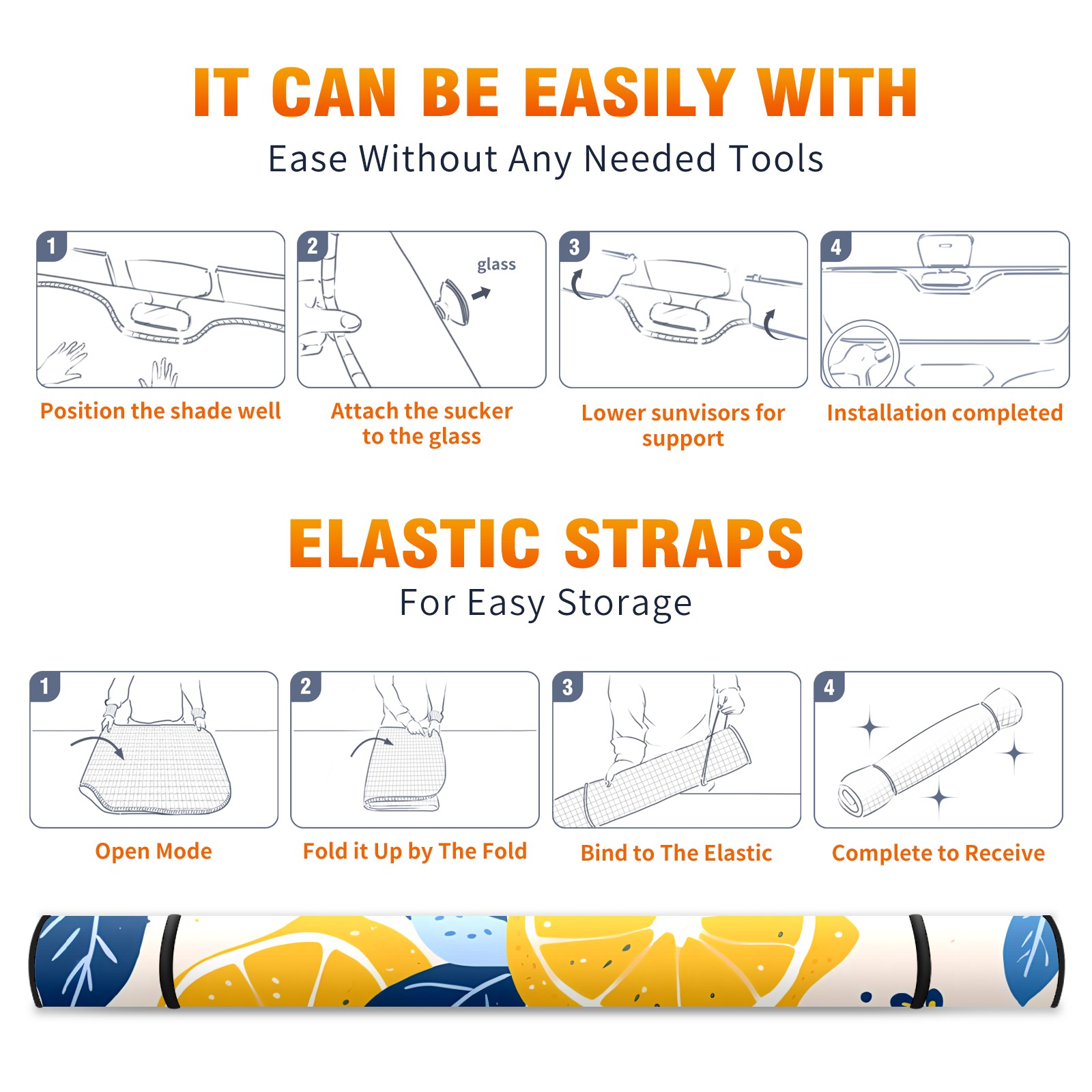 IT CAN BE EASILY WITH

Ease Without Any Needed Tools

1

Position the shade well

2

glass

Attach the sucker to the glass

3

Lower sunvisors for support

4

Installation completed

ELASTIC STRAPS

For Easy Storage

1

Open Mode

2

Fold it Up by The Fold

3

Bind to The Elastic

4

Complete to Receive