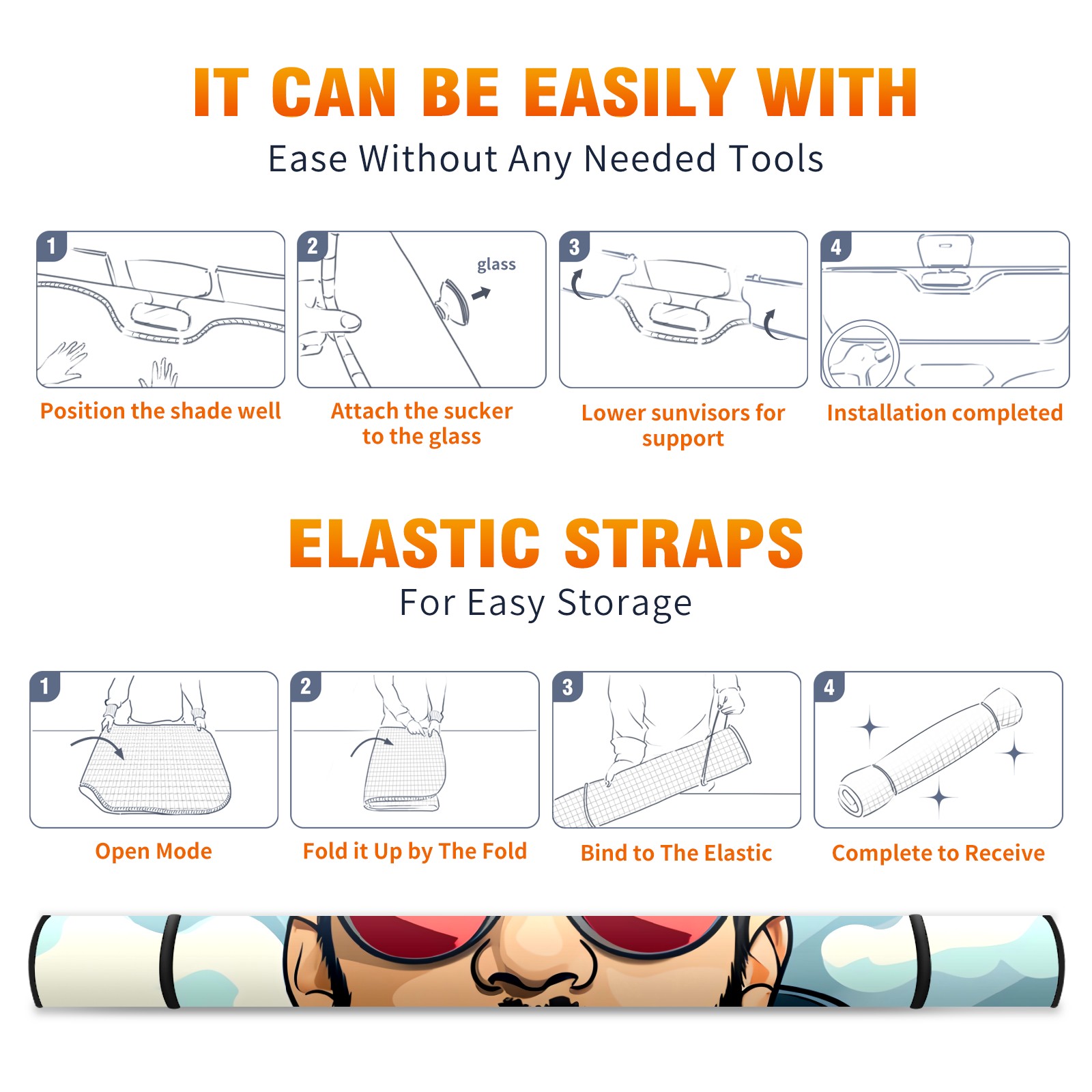 IT CAN BE EASILY WITH

Ease Without Any Needed Tools

1

Position the shade well

2

glass

Attach the sucker to the glass

3

Lower sunvisors for support

4

Installation completed

ELASTIC STRAPS

For Easy Storage

1

Open Mode

2

Fold it Up by The Fold

3

Bind to The Elastic

4

Complete to Receive