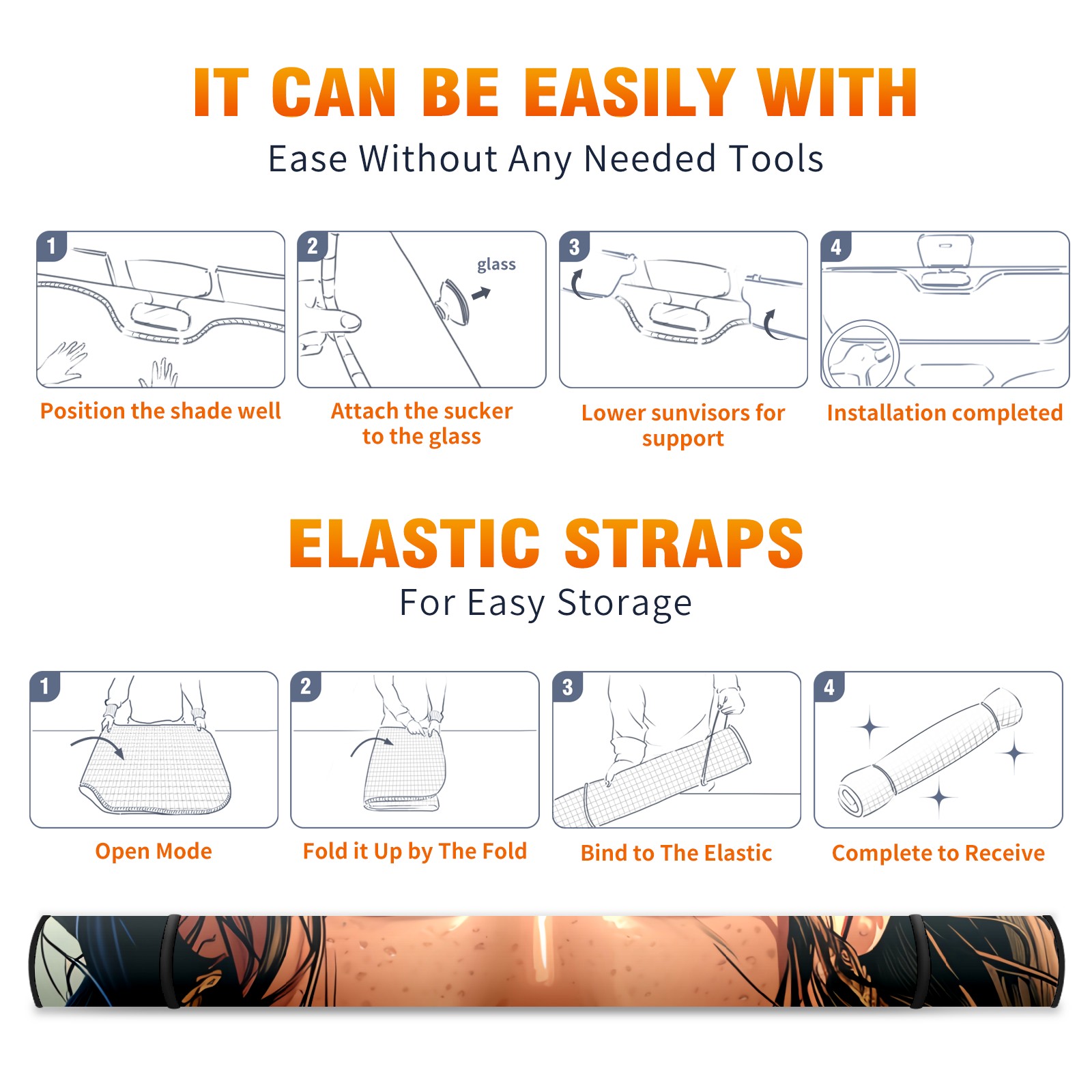 IT CAN BE EASILY WITH
Ease Without Any Needed Tools

1
Position the shade well

2
glass
Attach the sucker to the glass

3
Lower sunvisors for support

4
Installation completed

ELASTIC STRAPS
For Easy Storage

1
Open Mode

2
Fold it Up by The Fold

3
Bind to The Elastic

4
Complete to Receive