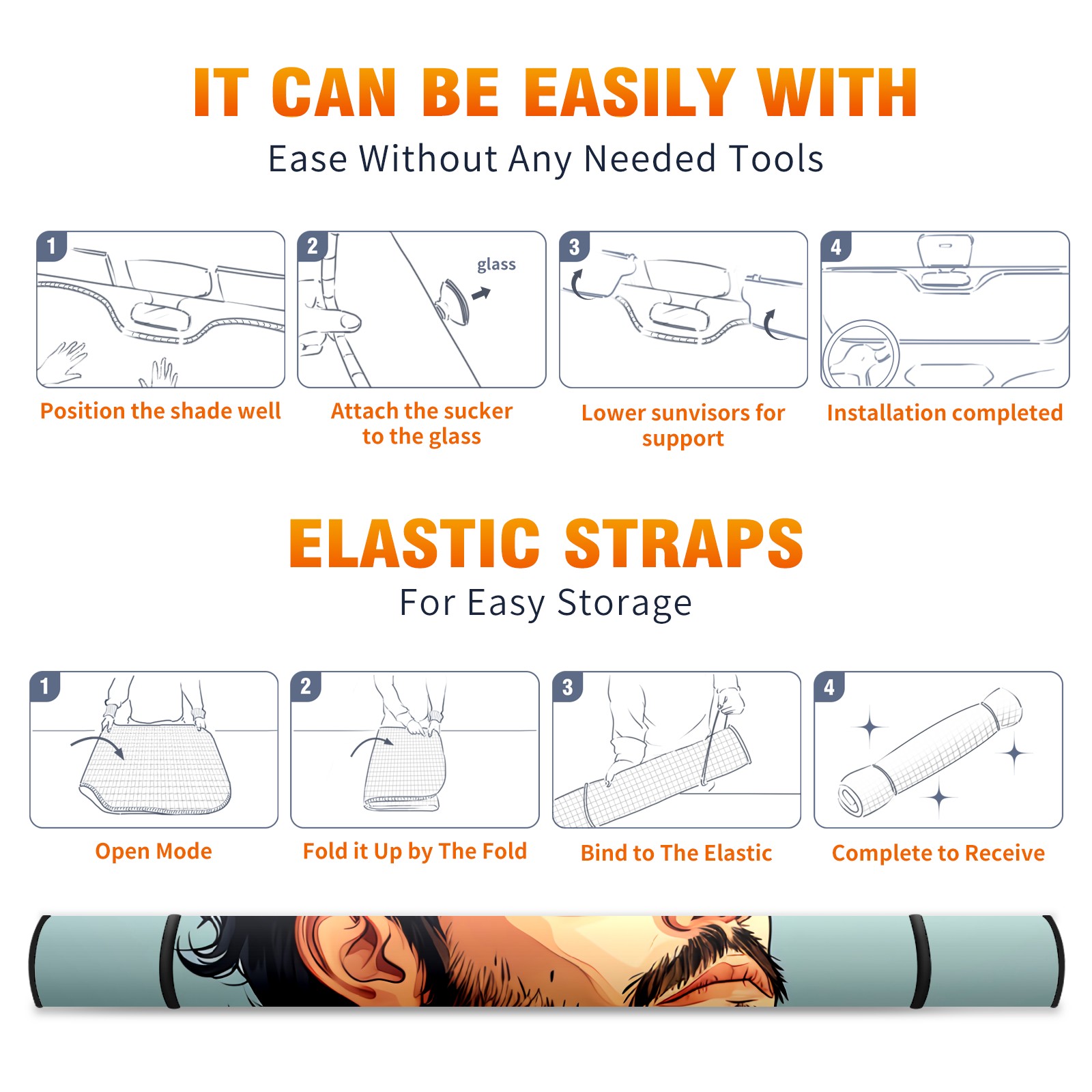 IT CAN BE EASILY WITH

Ease Without Any Needed Tools

1

Position the shade well

2

glass

Attach the sucker to the glass

3

Lower sunvisors for support

4

Installation completed

ELASTIC STRAPS

For Easy Storage

1

Open Mode

2

Fold it Up by The Fold

3

Bind to The Elastic

4

Complete to Receive