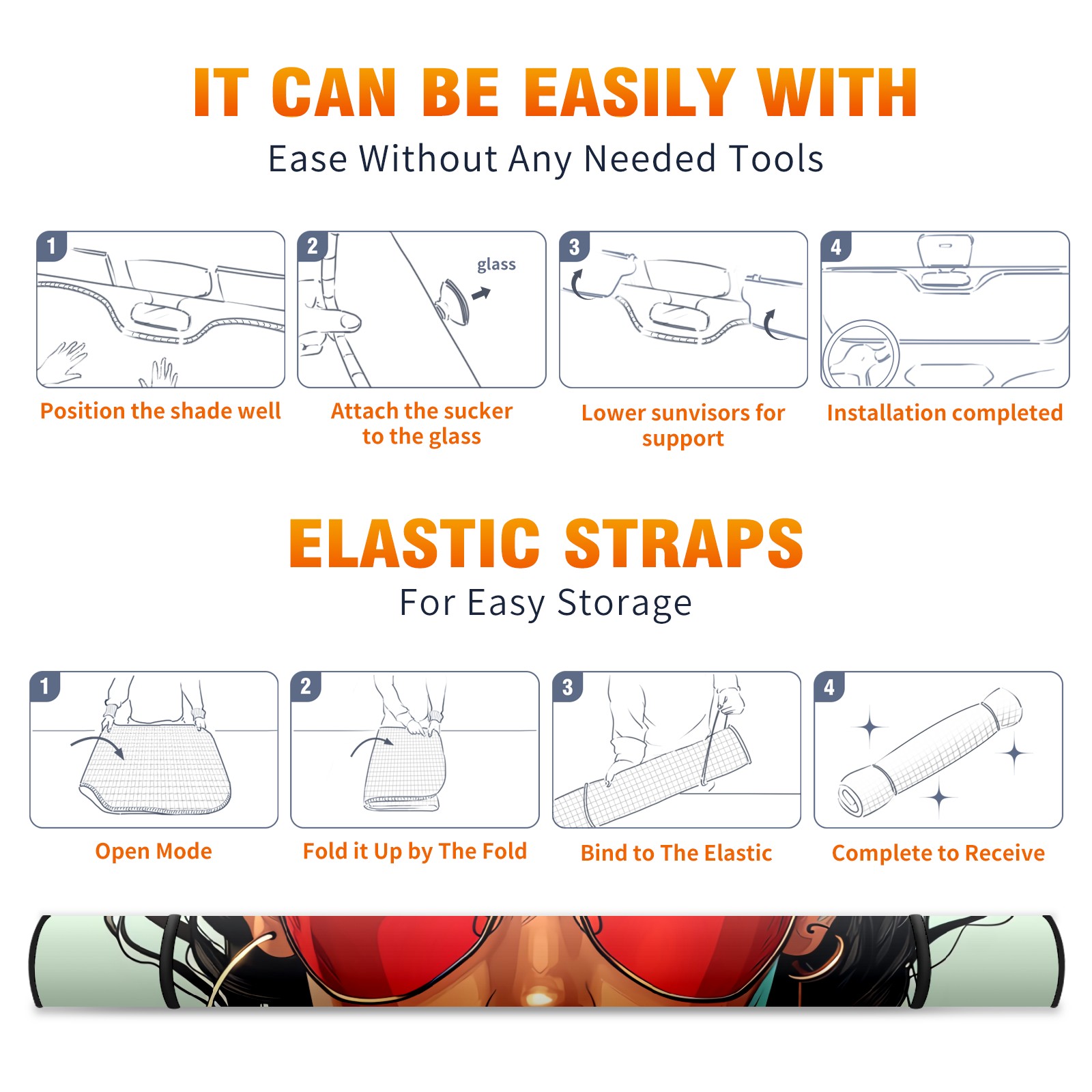 IT CAN BE EASILY WITH

Ease Without Any Needed Tools

1

Position the shade well

2

glass

Attach the sucker to the glass

3

Lower sunvisors for support

4

Installation completed

ELASTIC STRAPS

For Easy Storage

1

Open Mode

2

Fold it Up by The Fold

3

Bind to The Elastic

4

Complete to Receive