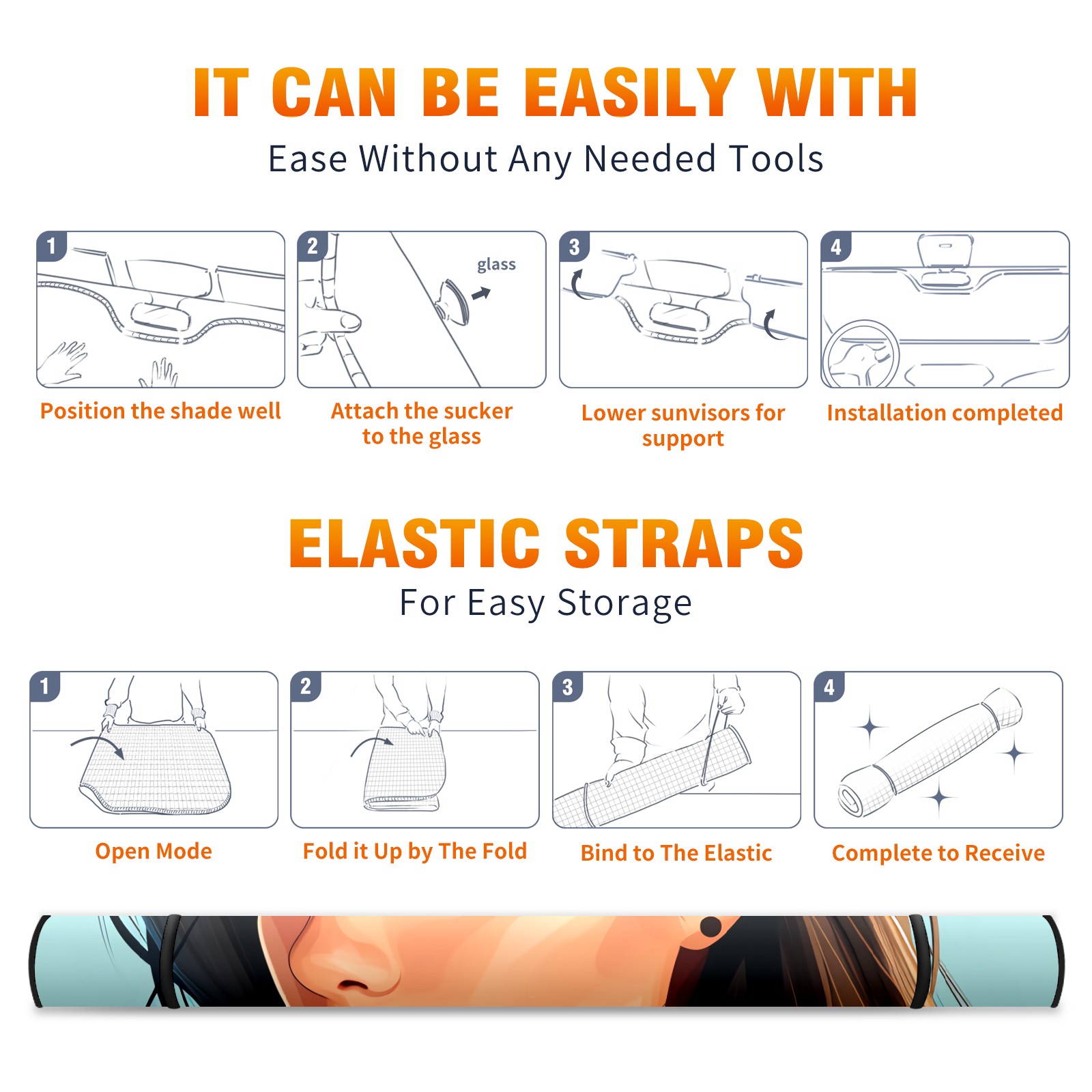 IT CAN BE EASILY WITH

Ease Without Any Needed Tools

1

Position the shade well

2

glass

Attach the sucker to the glass

3

Lower sunvisors for support

4

Installation completed

ELASTIC STRAPS

For Easy Storage

1

Open Mode

2

Fold it Up by The Fold

3

Bind to The Elastic

4

Complete to Receive