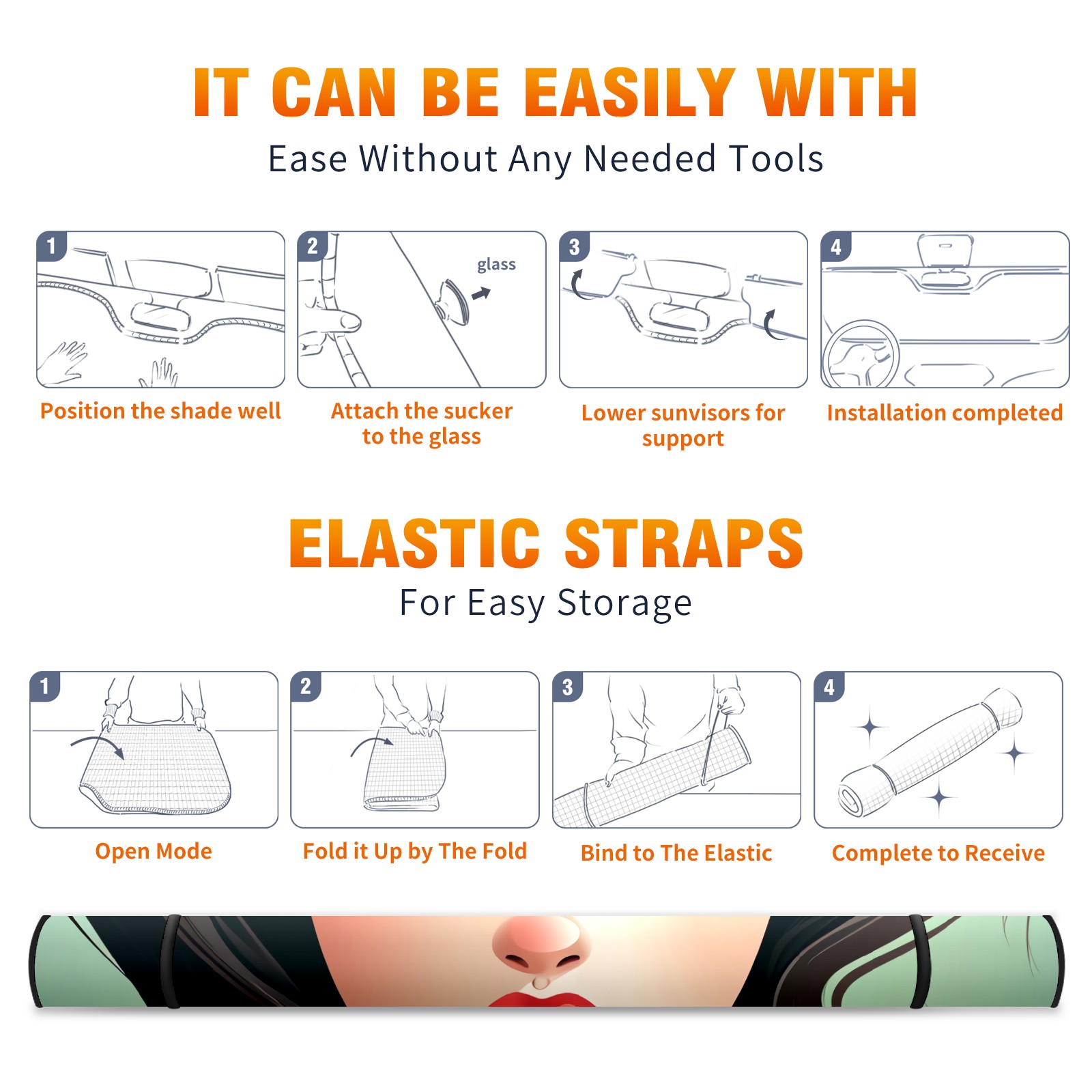 IT CAN BE EASILY WITH
Ease Without Any Needed Tools

1
Position the shade well

2
glass
Attach the sucker to the glass

3
Lower sunvisors for support

4
Installation completed

ELASTIC STRAPS
For Easy Storage

1
Open Mode

2
Fold it Up by The Fold

3
Bind to The Elastic

4
Complete to Receive