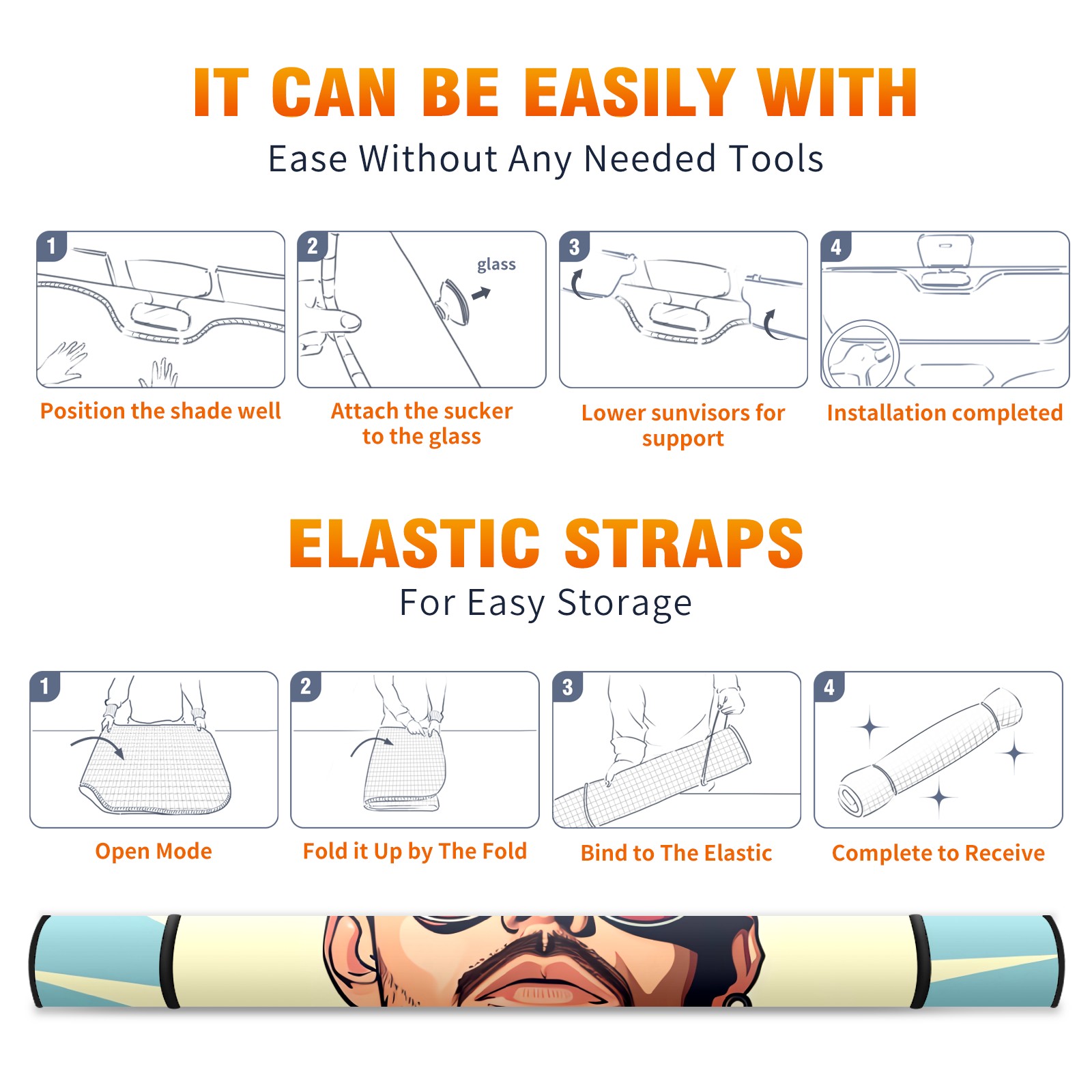 IT CAN BE EASILY WITH
Ease Without Any Needed Tools

1
Position the shade well

2
glass
Attach the sucker to the glass

3
Lower sunvisors for support

4
Installation completed

ELASTIC STRAPS
For Easy Storage

1
Open Mode

2
Fold it Up by The Fold

3
Bind to The Elastic

4
Complete to Receive