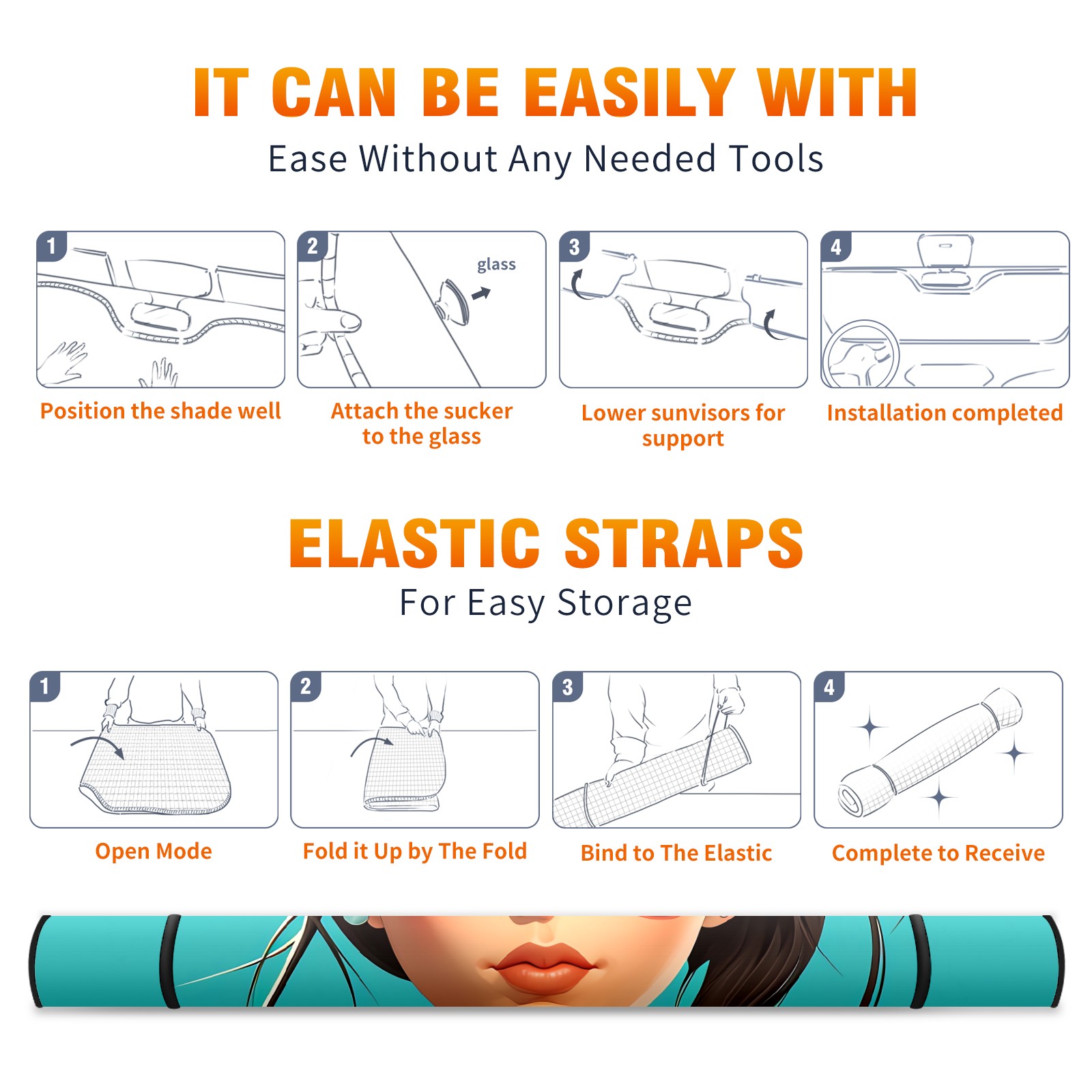 IT CAN BE EASILY WITH
Ease Without Any Needed Tools

1
Position the shade well

2
glass
Attach the sucker to the glass

3
Lower sunvisors for support

4
Installation completed

ELASTIC STRAPS
For Easy Storage

1
Open Mode

2
Fold it Up by The Fold

3
Bind to The Elastic

4
Complete to Receive