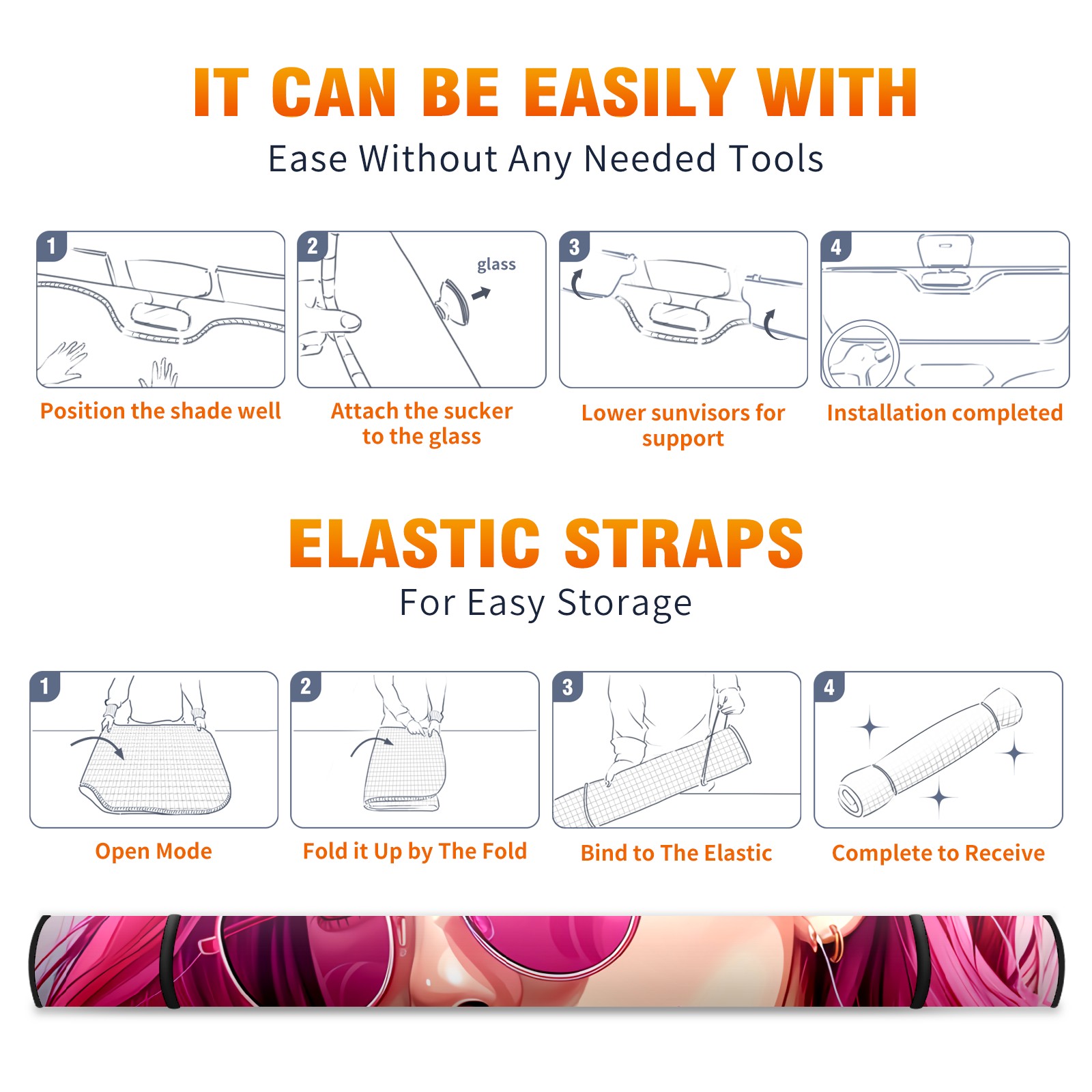 IT CAN BE EASILY WITH
Ease Without Any Needed Tools

1
Position the shade well

2
glass
Attach the sucker to the glass

3
Lower sunvisors for support

4
Installation completed

ELASTIC STRAPS
For Easy Storage

1
Open Mode

2
Fold it Up by The Fold

3
Bind to The Elastic

4
Complete to Receive