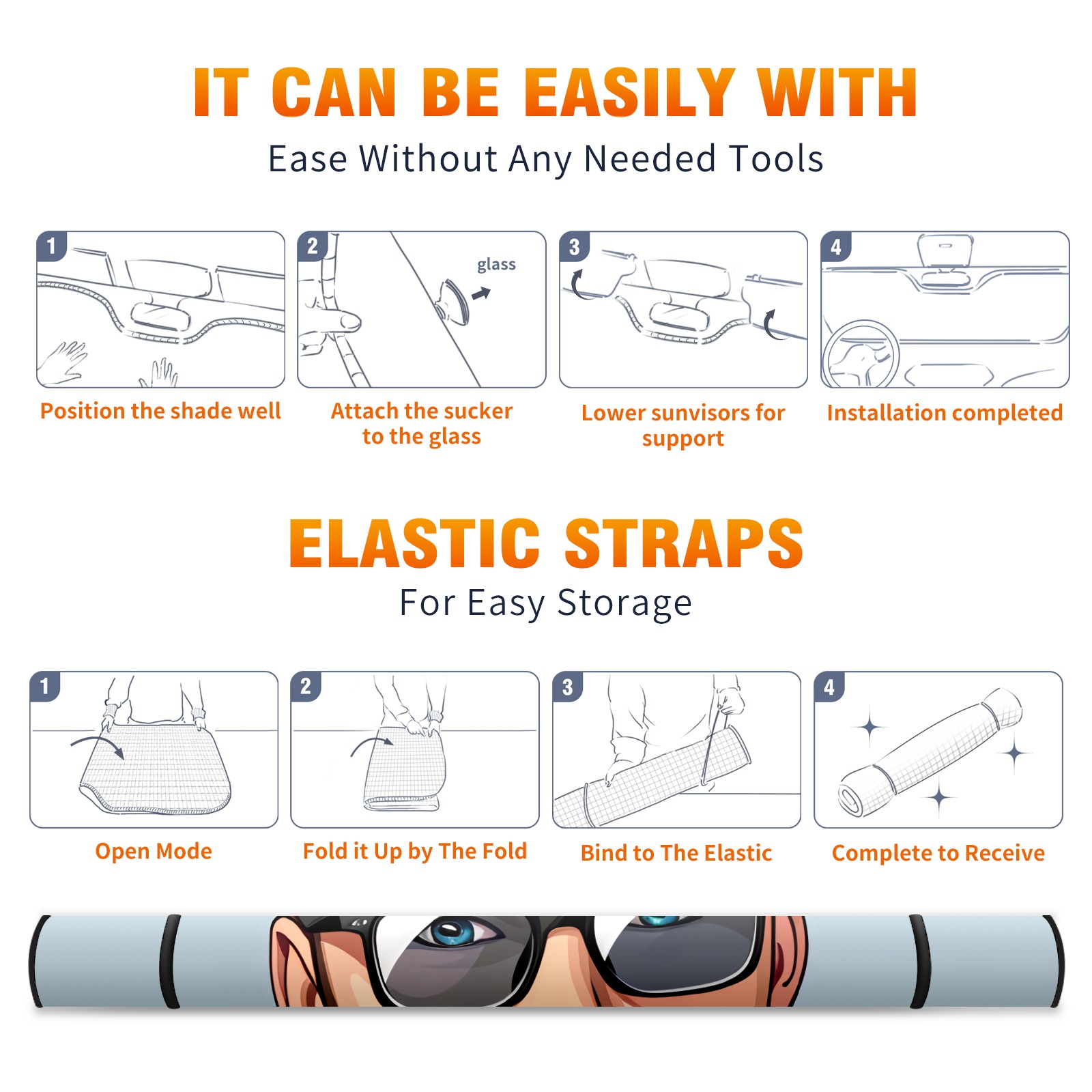 IT CAN BE EASILY WITH
Ease Without Any Needed Tools

1
Position the shade well

2
glass
Attach the sucker to the glass

3
Lower sunvisors for support

4
Installation completed

ELASTIC STRAPS
For Easy Storage

1
Open Mode

2
Fold it Up by The Fold

3
Bind to The Elastic

4
Complete to Receive