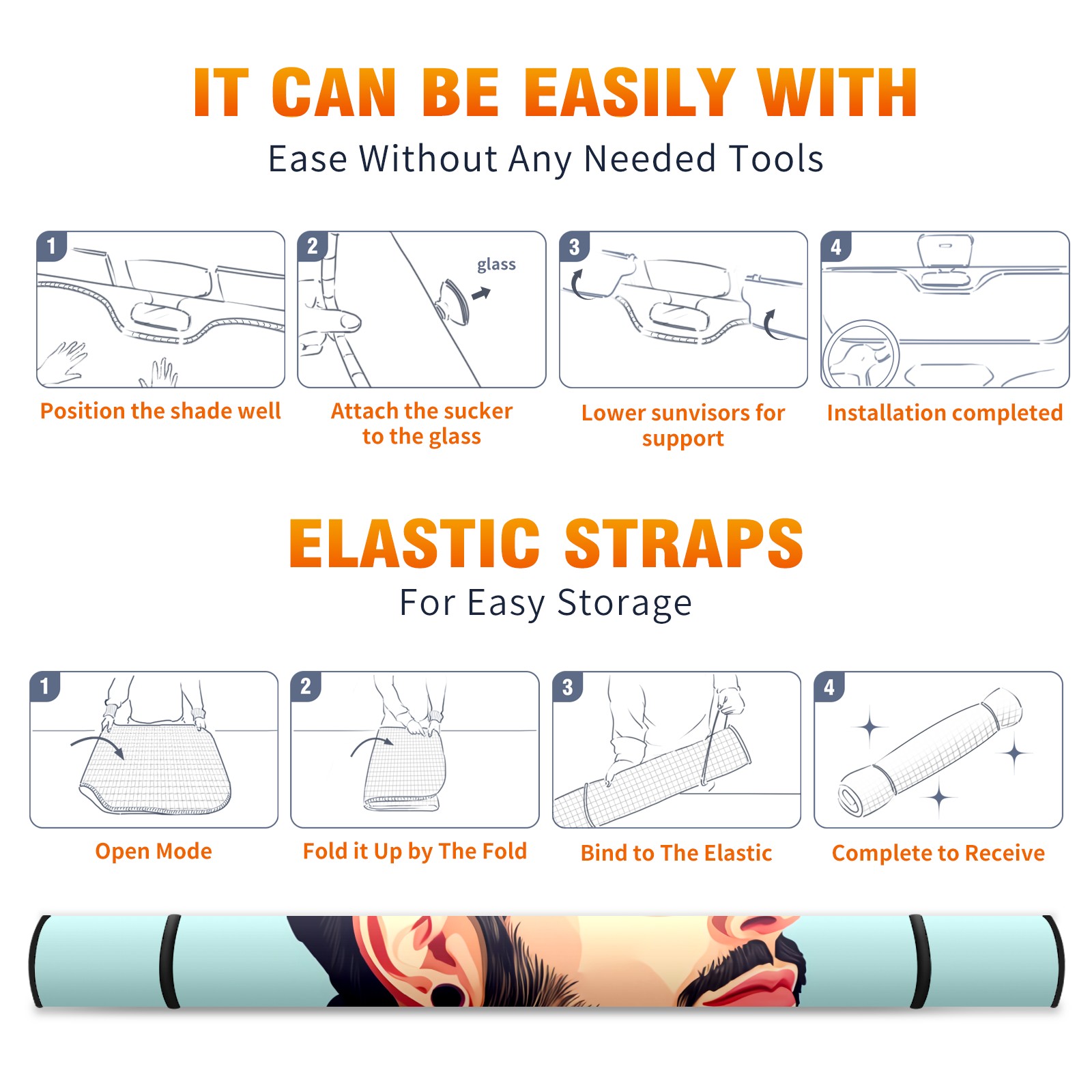 IT CAN BE EASILY WITH
Ease Without Any Needed Tools

1
Position the shade well

2
glass
Attach the sucker to the glass

3
Lower sunvisors for support

4
Installation completed

ELASTIC STRAPS
For Easy Storage

1
Open Mode

2
Fold it Up by The Fold

3
Bind to The Elastic

4
Complete to Receive