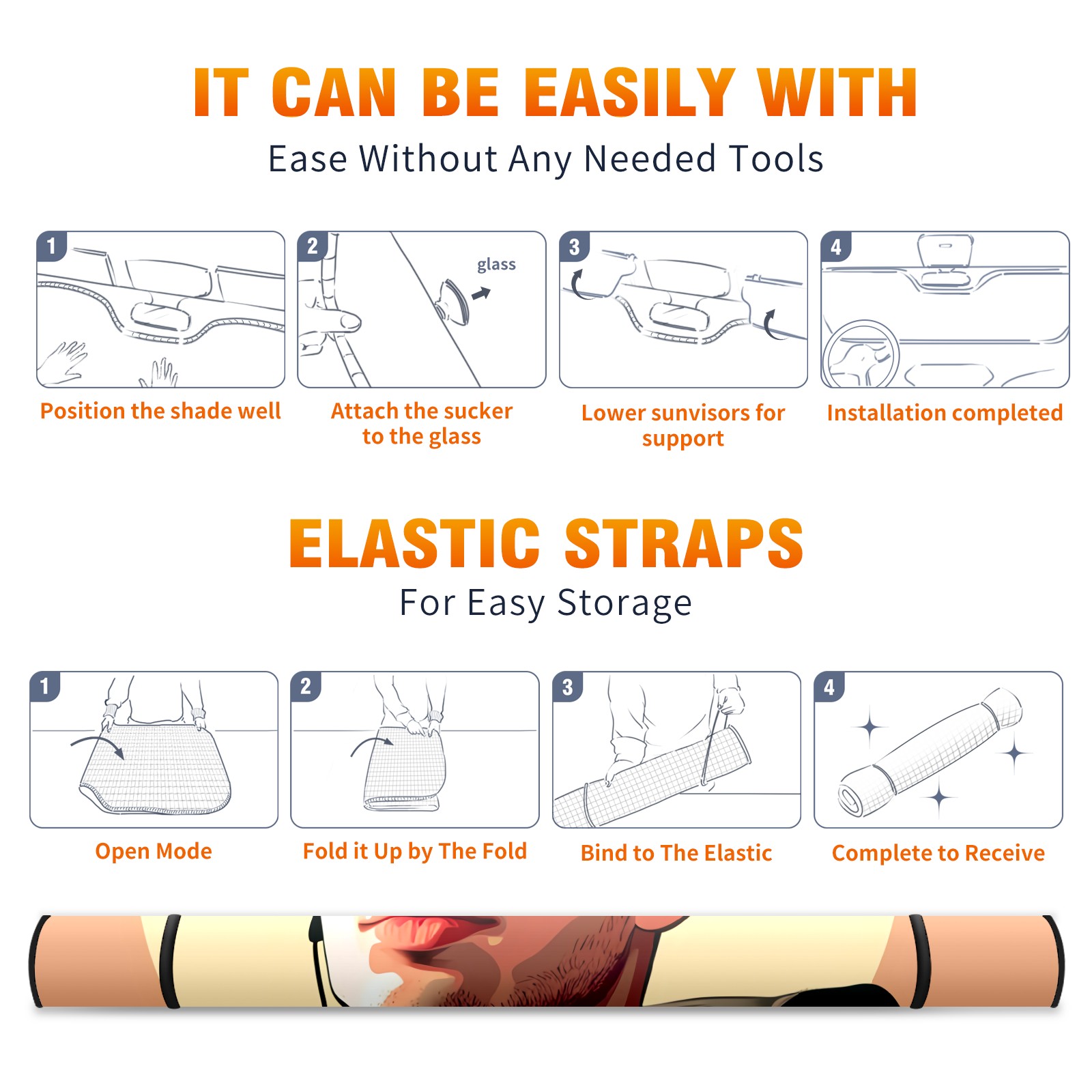 IT CAN BE EASILY WITH
Ease Without Any Needed Tools

1
Position the shade well

2
glass
Attach the sucker to the glass

3
Lower sunvisors for support

4
Installation completed

ELASTIC STRAPS
For Easy Storage

1
Open Mode

2
Fold it Up by The Fold

3
Bind to The Elastic

4
Complete to Receive