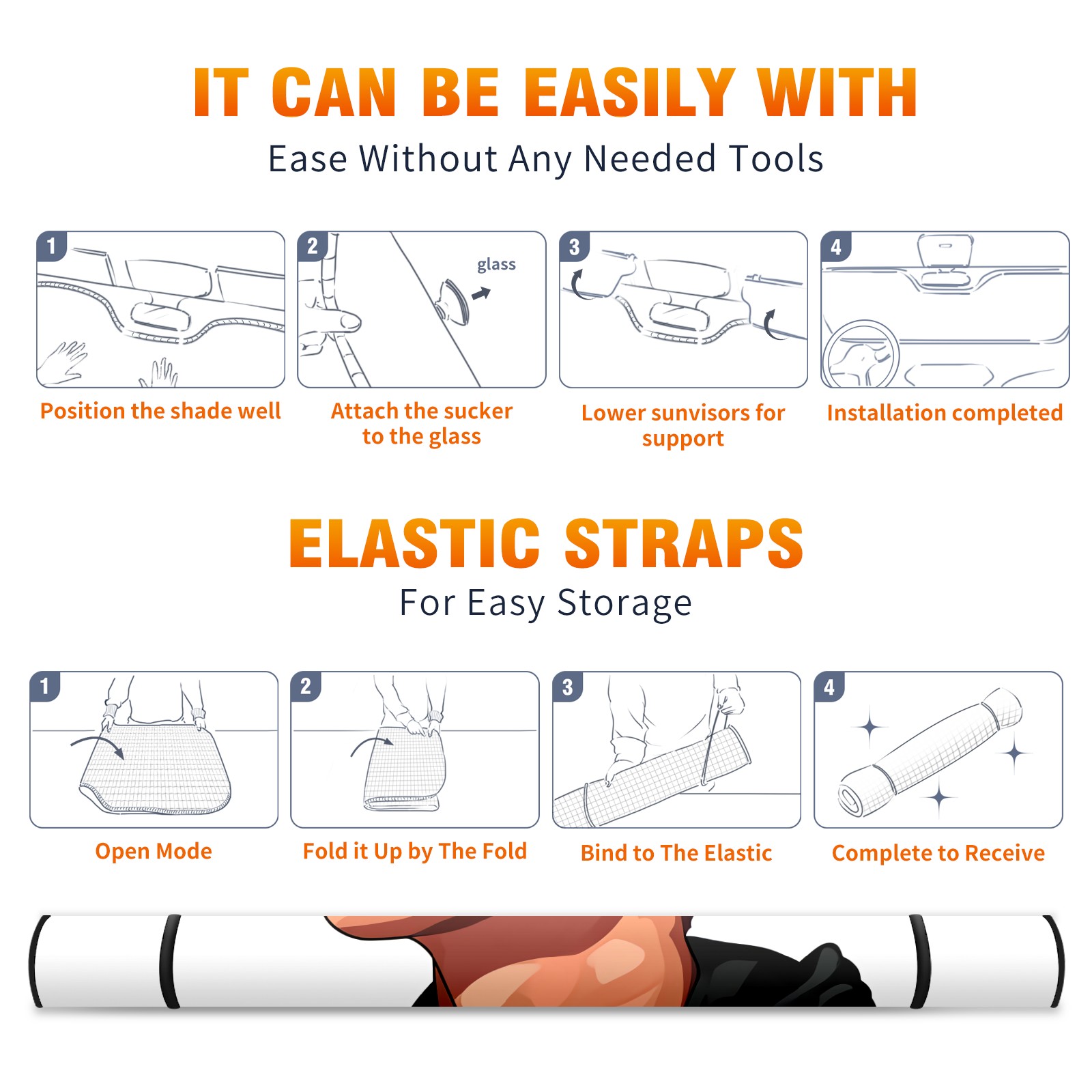 IT CAN BE EASILY WITH
Ease Without Any Needed Tools

1
Position the shade well

2
glass
Attach the sucker to the glass

3
Lower sunvisors for support

4
Installation completed

ELASTIC STRAPS
For Easy Storage

1
Open Mode

2
Fold it Up by The Fold

3
Bind to The Elastic

4
Complete to Receive