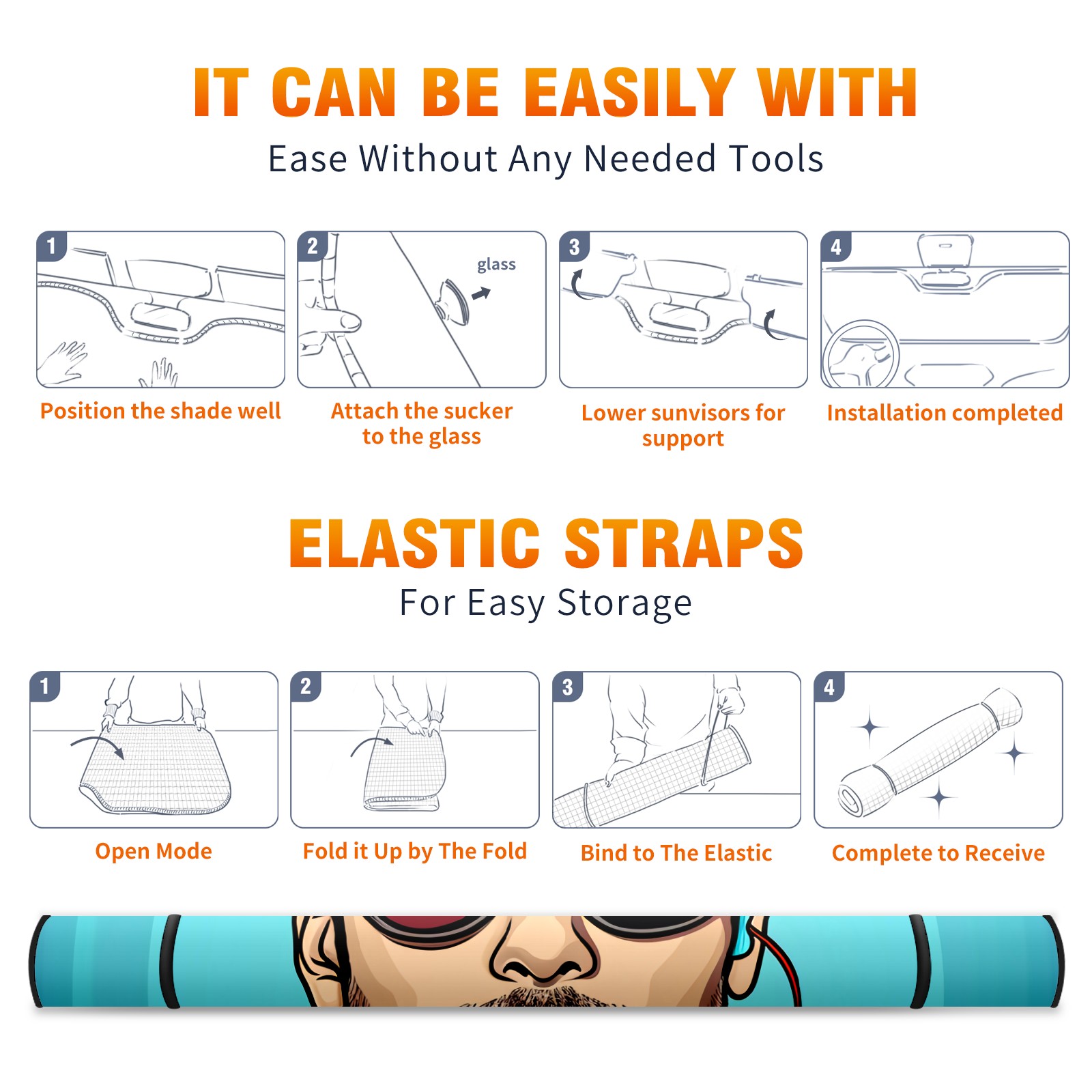 IT CAN BE EASILY WITH
Ease Without Any Needed Tools

1
Position the shade well

2
glass
Attach the sucker to the glass

3
Lower sunvisors for support

4
Installation completed

ELASTIC STRAPS
For Easy Storage

1
Open Mode

2
Fold it Up by The Fold

3
Bind to The Elastic

4
Complete to Receive