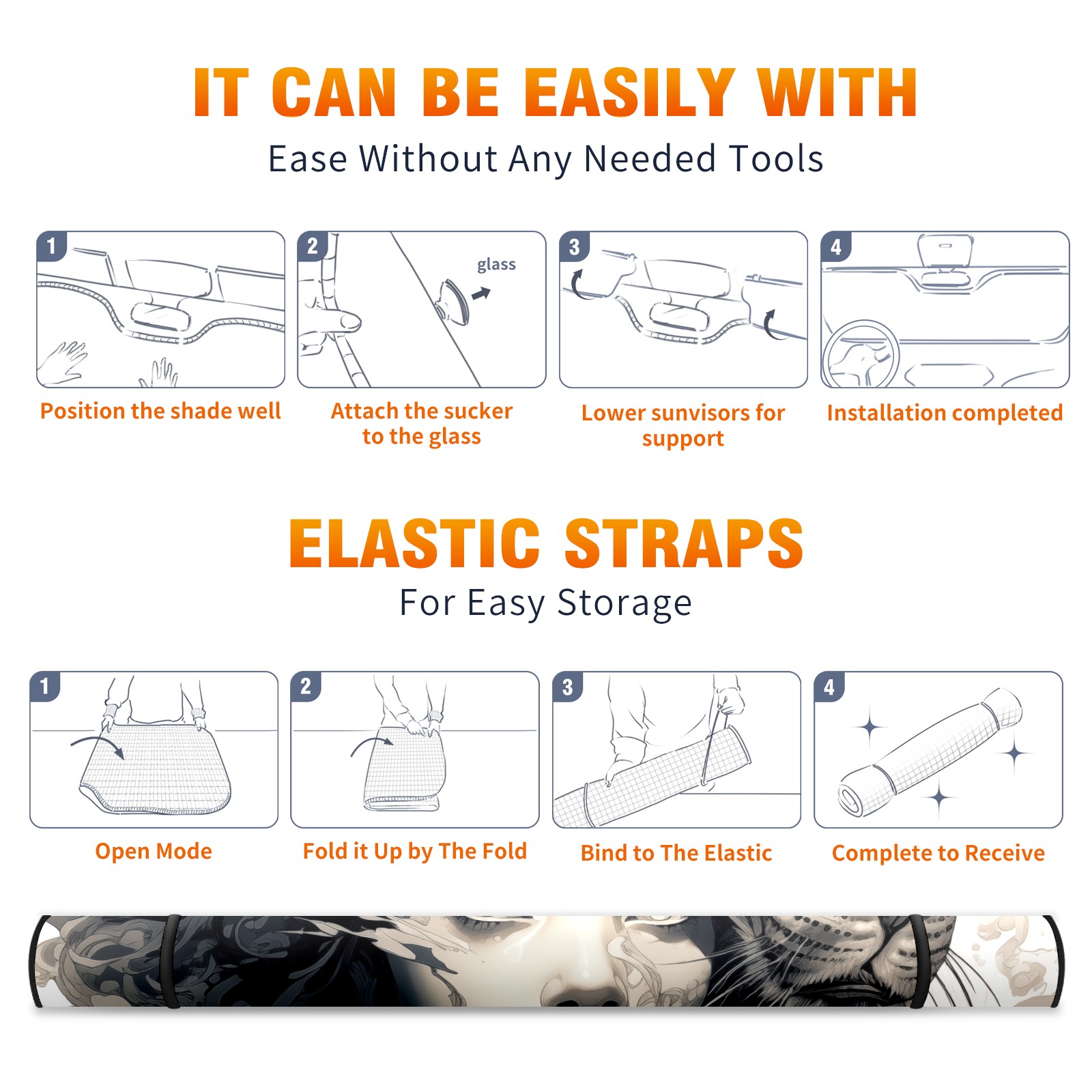 IT CAN BE EASILY WITH

Ease Without Any Needed Tools

1

Position the shade well

2

glass

Attach the sucker to the glass

3

Lower sunvisors for support

4

Installation completed

ELASTIC STRAPS

For Easy Storage

1

Open Mode

2

Fold it Up by The Fold

3

Bind to The Elastic

4

Complete to Receive