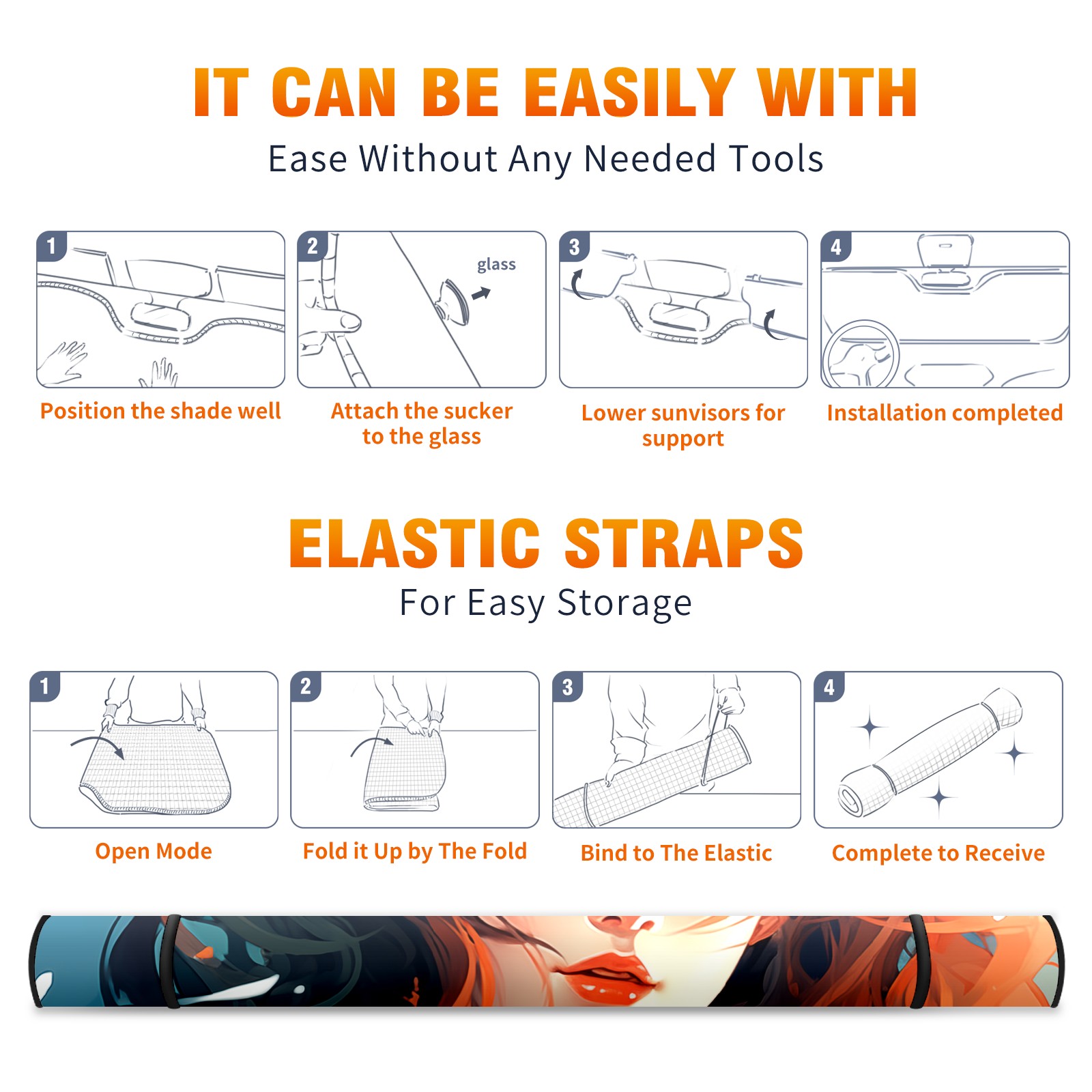 IT CAN BE EASILY WITH
Ease Without Any Needed Tools

1
Position the shade well

2
glass
Attach the sucker to the glass

3
Lower sunvisors for support

4
Installation completed

ELASTIC STRAPS
For Easy Storage

1
Open Mode

2
Fold it Up by The Fold

3
Bind to The Elastic

4
Complete to Receive