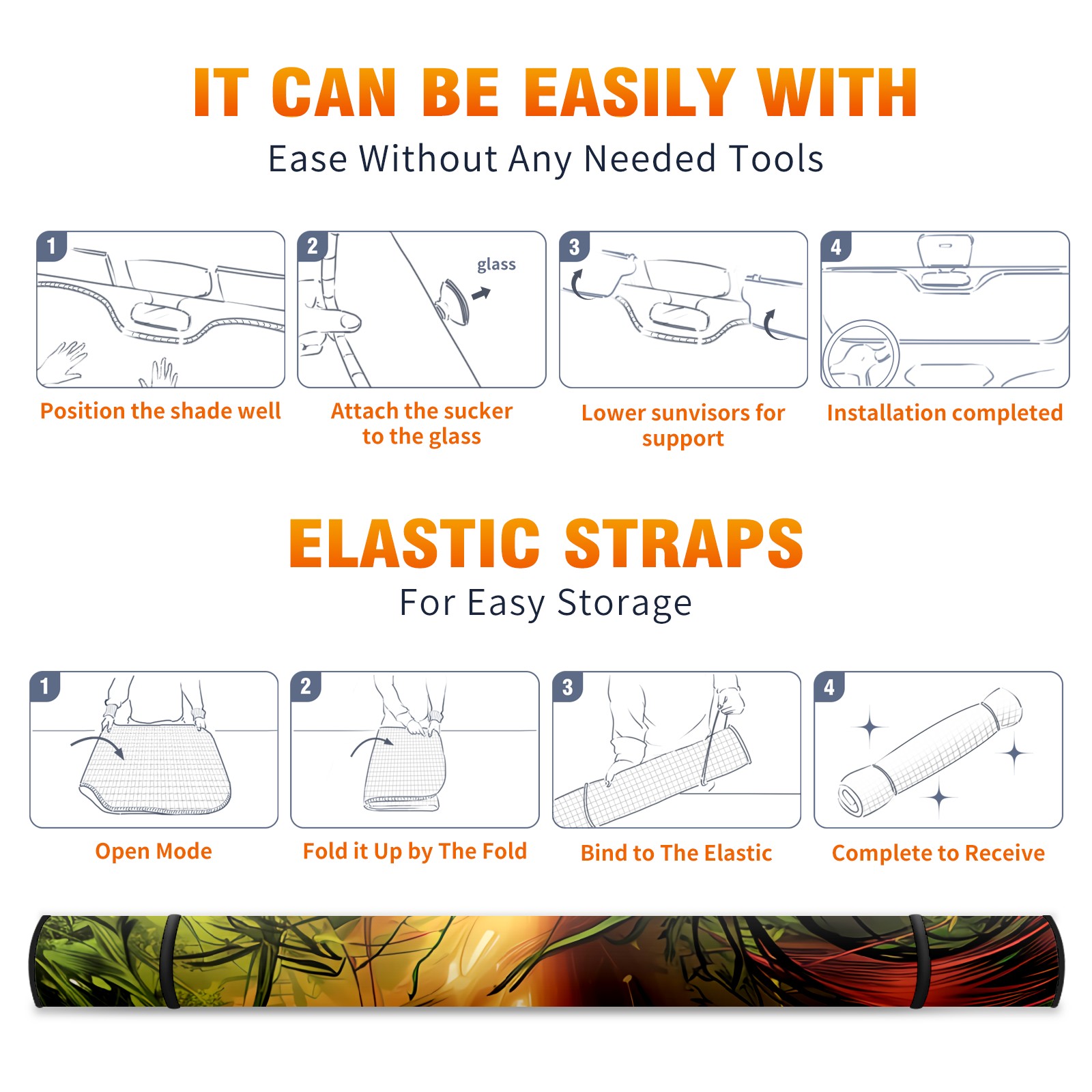 IT CAN BE EASILY WITH

Ease Without Any Needed Tools

1

Position the shade well

2

glass

Attach the sucker to the glass

3

Lower sunvisors for support

4

Installation completed

ELASTIC STRAPS

For Easy Storage

1

Open Mode

2

Fold it Up by The Fold

3

Bind to The Elastic

4

Complete to Receive