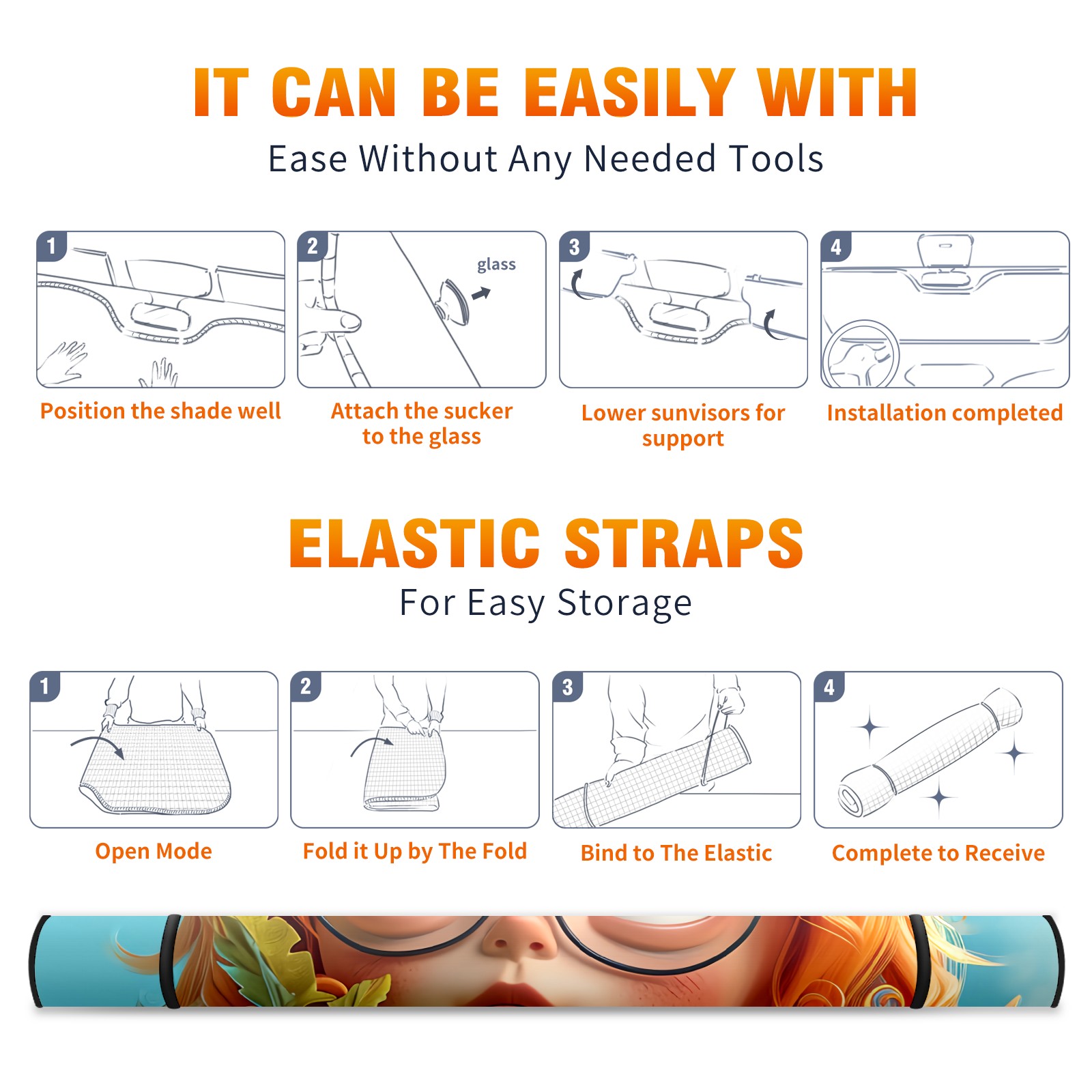 IT CAN BE EASILY WITH
Ease Without Any Needed Tools

1
Position the shade well

2
glass
Attach the sucker to the glass

3
Lower sunvisors for support

4
Installation completed

ELASTIC STRAPS
For Easy Storage

1
Open Mode

2
Fold it Up by The Fold

3
Bind to The Elastic

4
Complete to Receive