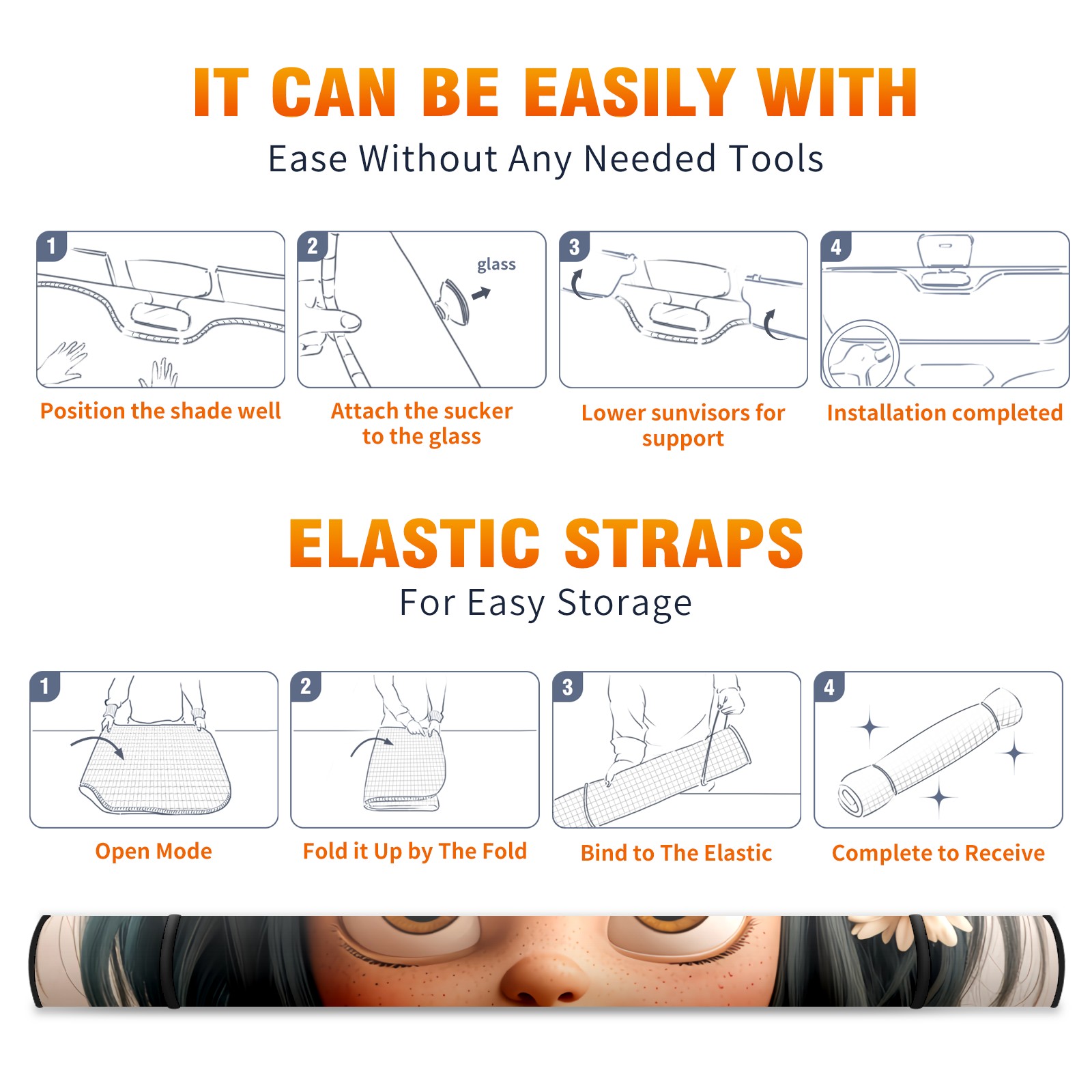 IT CAN BE EASILY WITH
Ease Without Any Needed Tools

1
Position the shade well

2
glass
Attach the sucker to the glass

3
Lower sunvisors for support

4
Installation completed

ELASTIC STRAPS
For Easy Storage

1
Open Mode

2
Fold it Up by The Fold

3
Bind to The Elastic

4
Complete to Receive