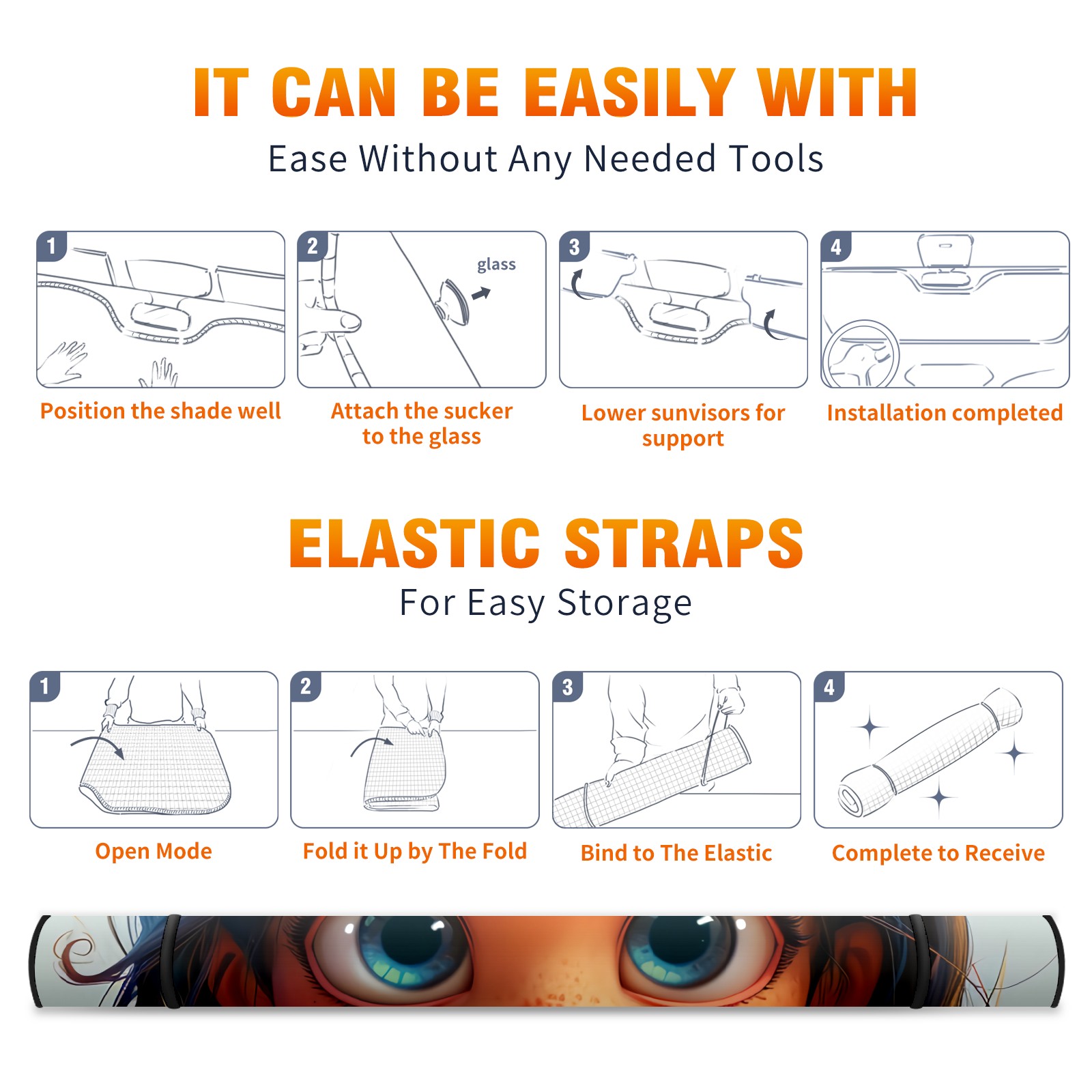 IT CAN BE EASILY WITH
Ease Without Any Needed Tools

1
Position the shade well

2
glass
Attach the sucker to the glass

3
Lower sunvisors for support

4
Installation completed

ELASTIC STRAPS
For Easy Storage

1
Open Mode

2
Fold it Up by The Fold

3
Bind to The Elastic

4
Complete to Receive