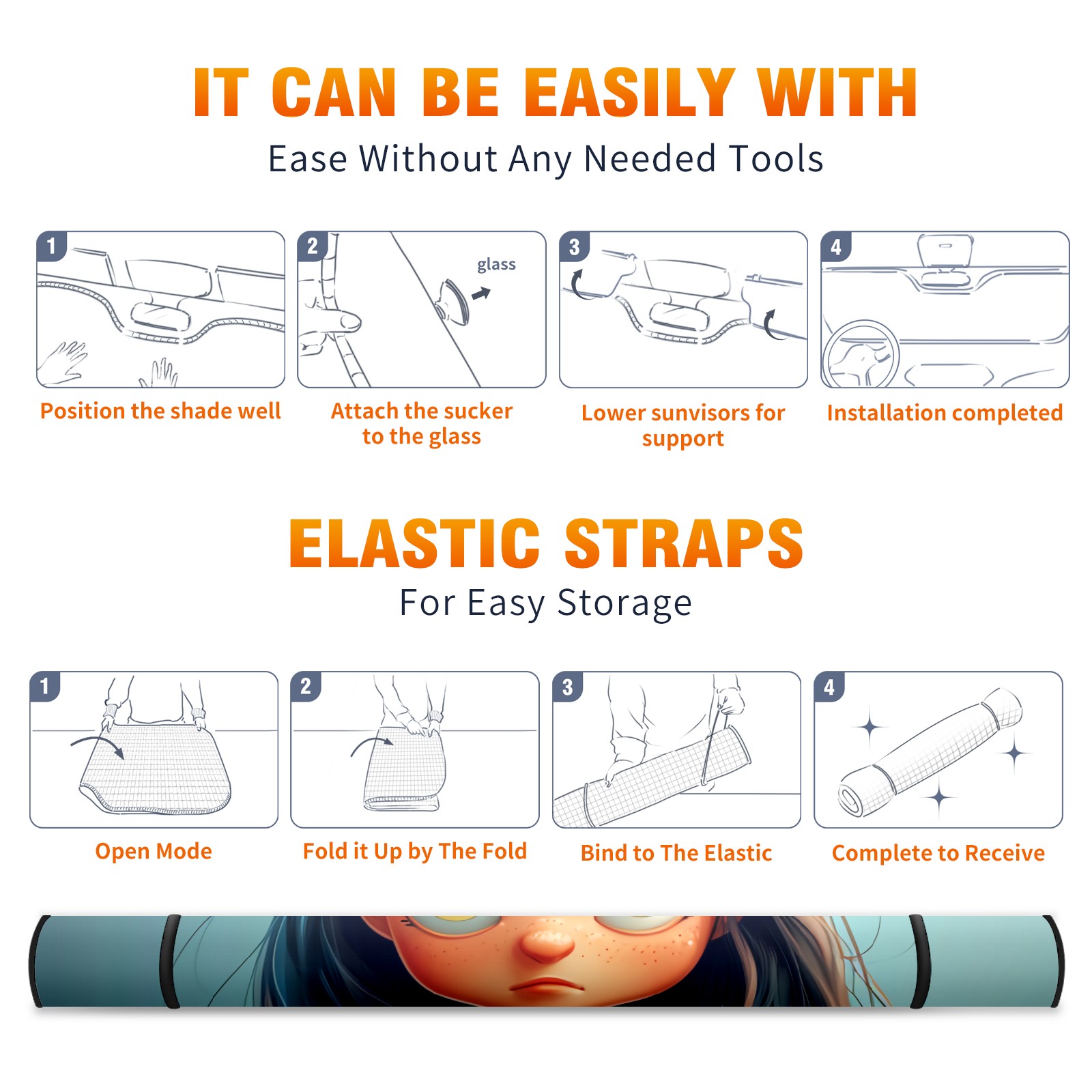 IT CAN BE EASILY WITH
Ease Without Any Needed Tools

1
Position the shade well

2
glass
Attach the sucker to the glass

3
Lower sunvisors for support

4
Installation completed

ELASTIC STRAPS
For Easy Storage

1
Open Mode

2
Fold it Up by The Fold

3
Bind to The Elastic

4
Complete to Receive