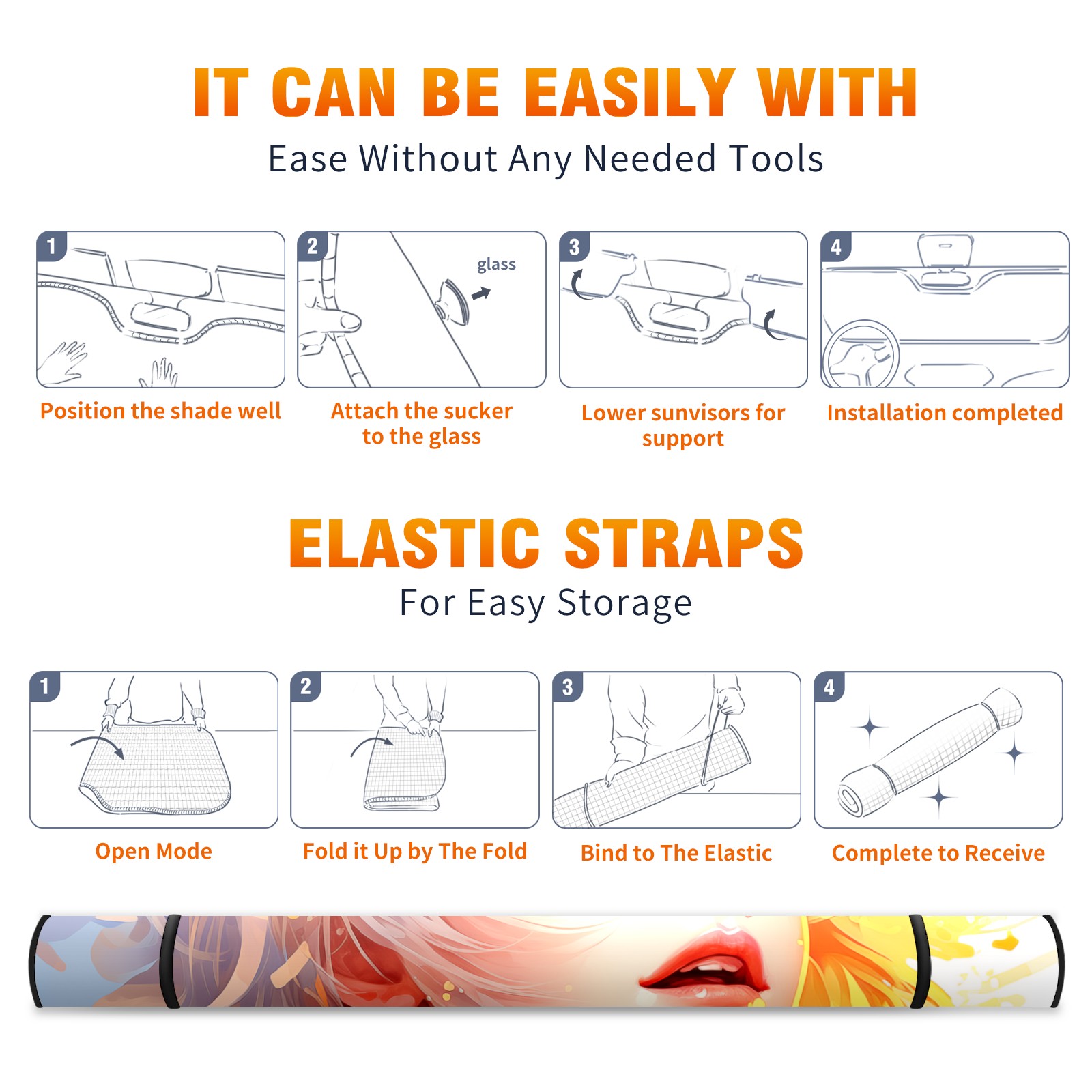 IT CAN BE EASILY WITH
Ease Without Any Needed Tools

1
Position the shade well

2
glass
Attach the sucker to the glass

3
Lower sunvisors for support

4
Installation completed

ELASTIC STRAPS
For Easy Storage

1
Open Mode

2
Fold it Up by The Fold

3
Bind to The Elastic

4
Complete to Receive