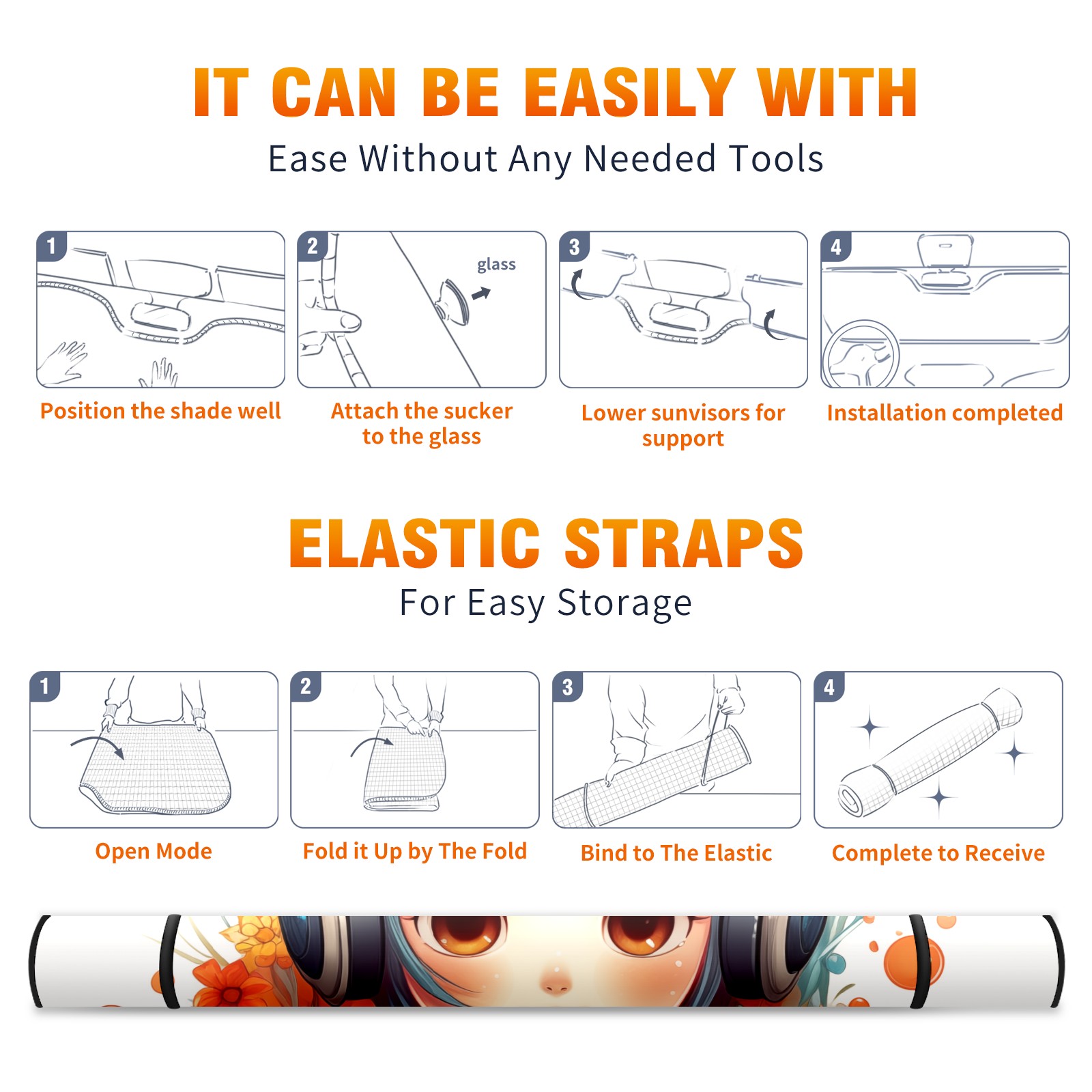 IT CAN BE EASILY WITH
Ease Without Any Needed Tools

1
Position the shade well

2
glass
Attach the sucker to the glass

3
Lower sunvisors for support

4
Installation completed

ELASTIC STRAPS
For Easy Storage

1
Open Mode

2
Fold it Up by The Fold

3
Bind to The Elastic

4
Complete to Receive