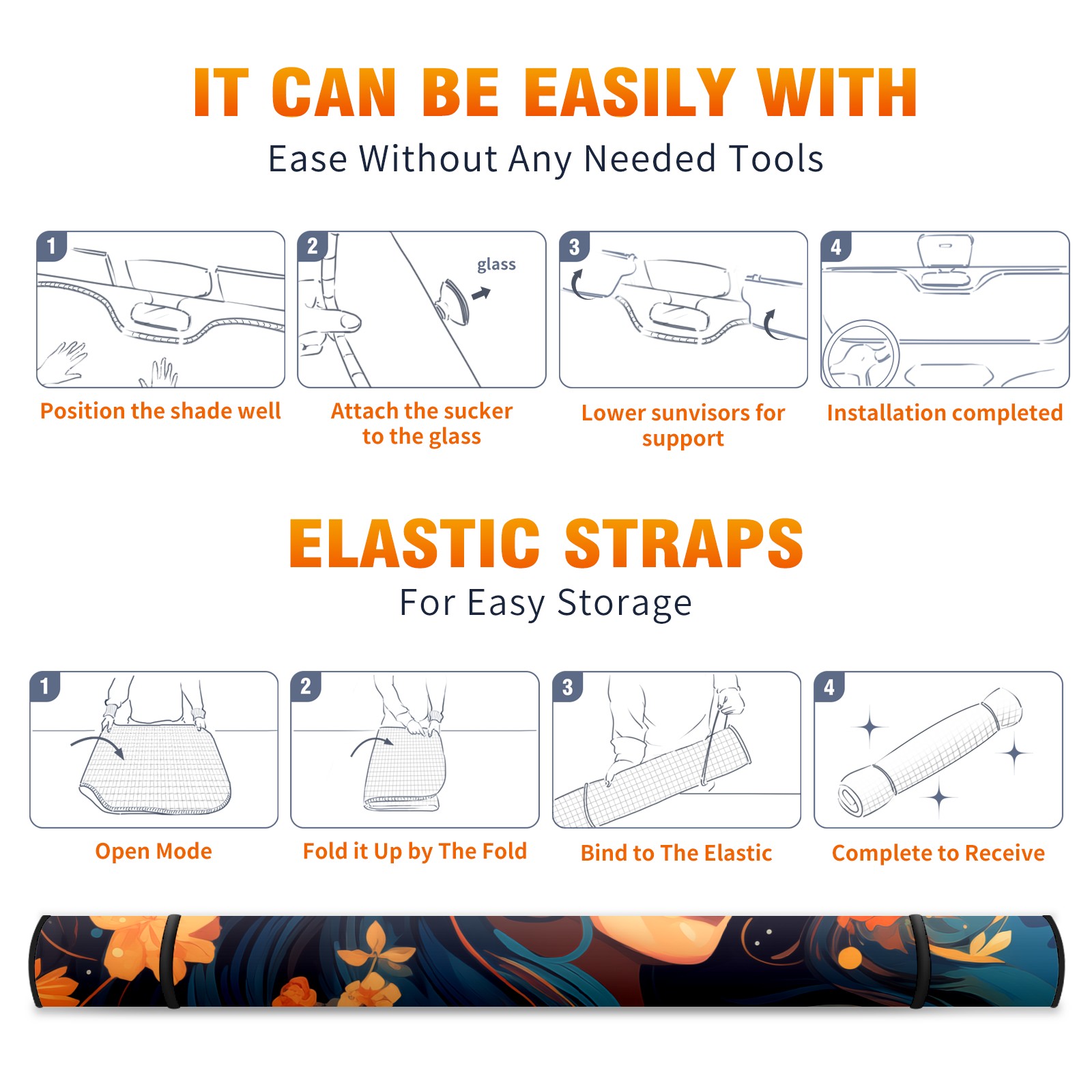 IT CAN BE EASILY WITH

Ease Without Any Needed Tools

1

Position the shade well

2

glass

Attach the sucker to the glass

3

Lower sunvisors for support

4

Installation completed

ELASTIC STRAPS

For Easy Storage

1

Open Mode

2

Fold it Up by The Fold

3

Bind to The Elastic

4

Complete to Receive