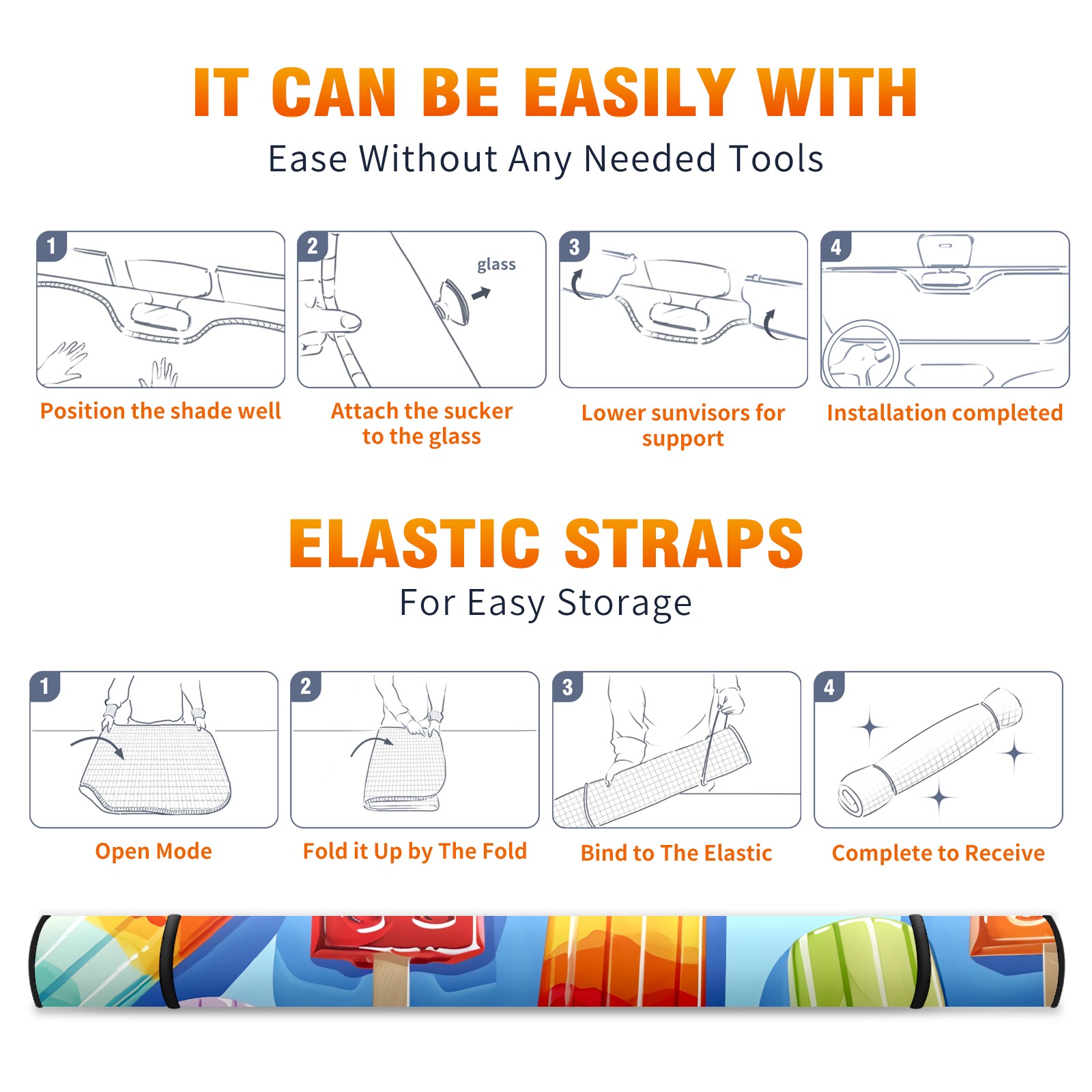 IT CAN BE EASILY WITH
Ease Without Any Needed Tools

1
Position the shade well

2
glass
Attach the sucker to the glass

3
Lower sunvisors for support

4
Installation completed

ELASTIC STRAPS
For Easy Storage

1
Open Mode

2
Fold it Up by The Fold

3
Bind to The Elastic

4
Complete to Receive