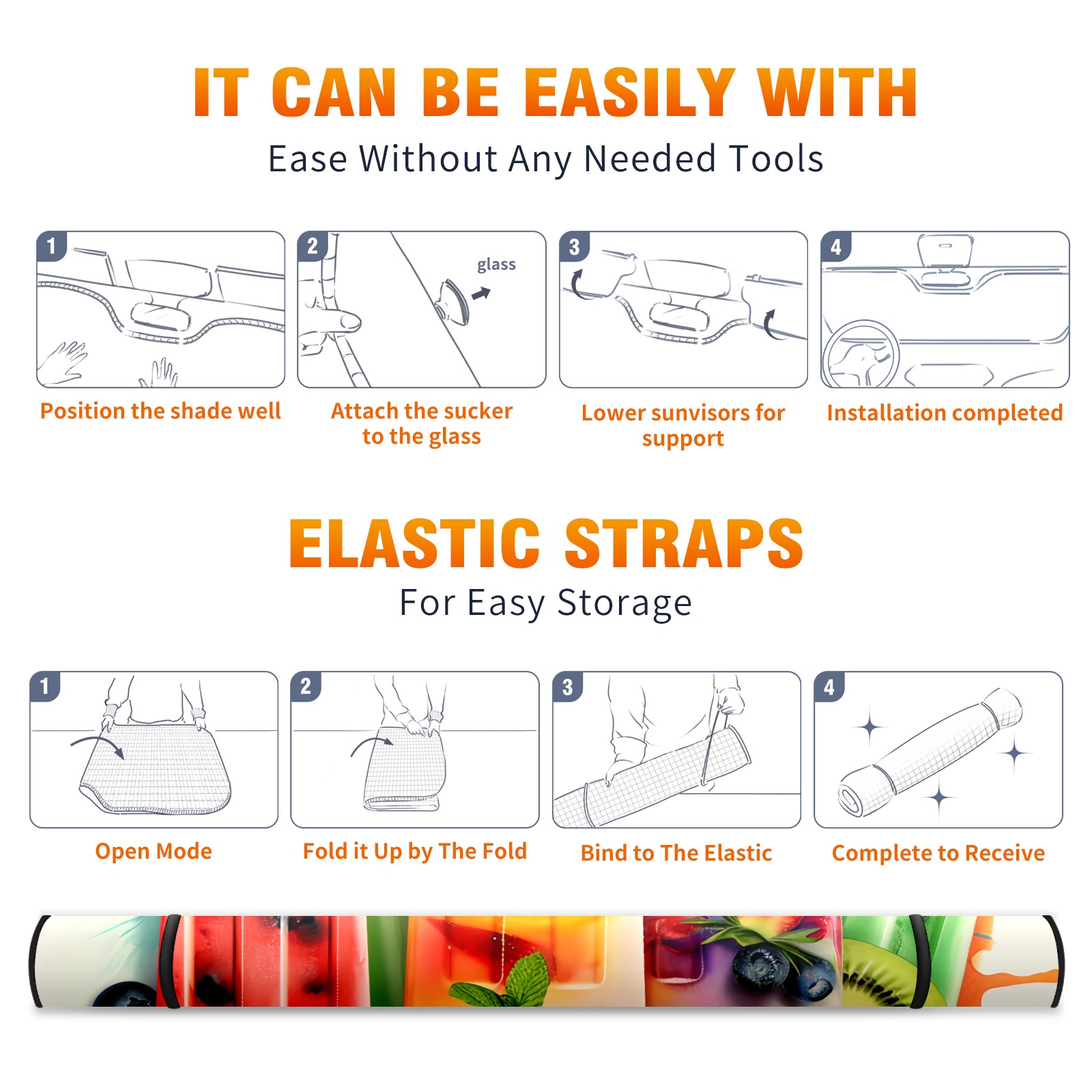 IT CAN BE EASILY WITH
Ease Without Any Needed Tools

1
Position the shade well

2
glass
Attach the sucker to the glass

3
Lower sunvisors for support

4
Installation completed

ELASTIC STRAPS
For Easy Storage

1
Open Mode

2
Fold it Up by The Fold

3
Bind to The Elastic

4
Complete to Receive