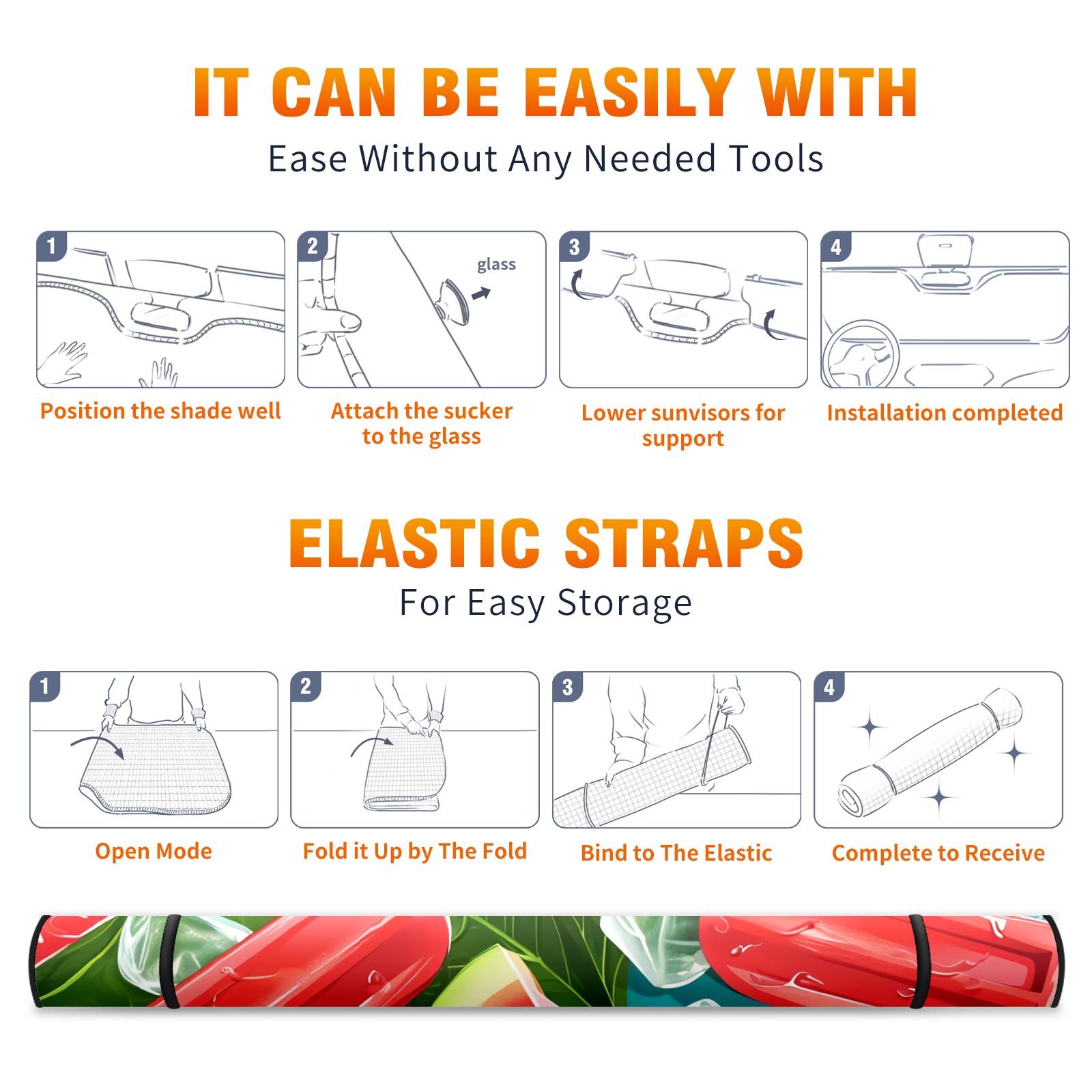 IT CAN BE EASILY WITH
Ease Without Any Needed Tools

1
Position the shade well

2
glass
Attach the sucker to the glass

3
Lower sunvisors for support

4
Installation completed

ELASTIC STRAPS
For Easy Storage

1
Open Mode

2
Fold it Up by The Fold

3
Bind to The Elastic

4
Complete to Receive