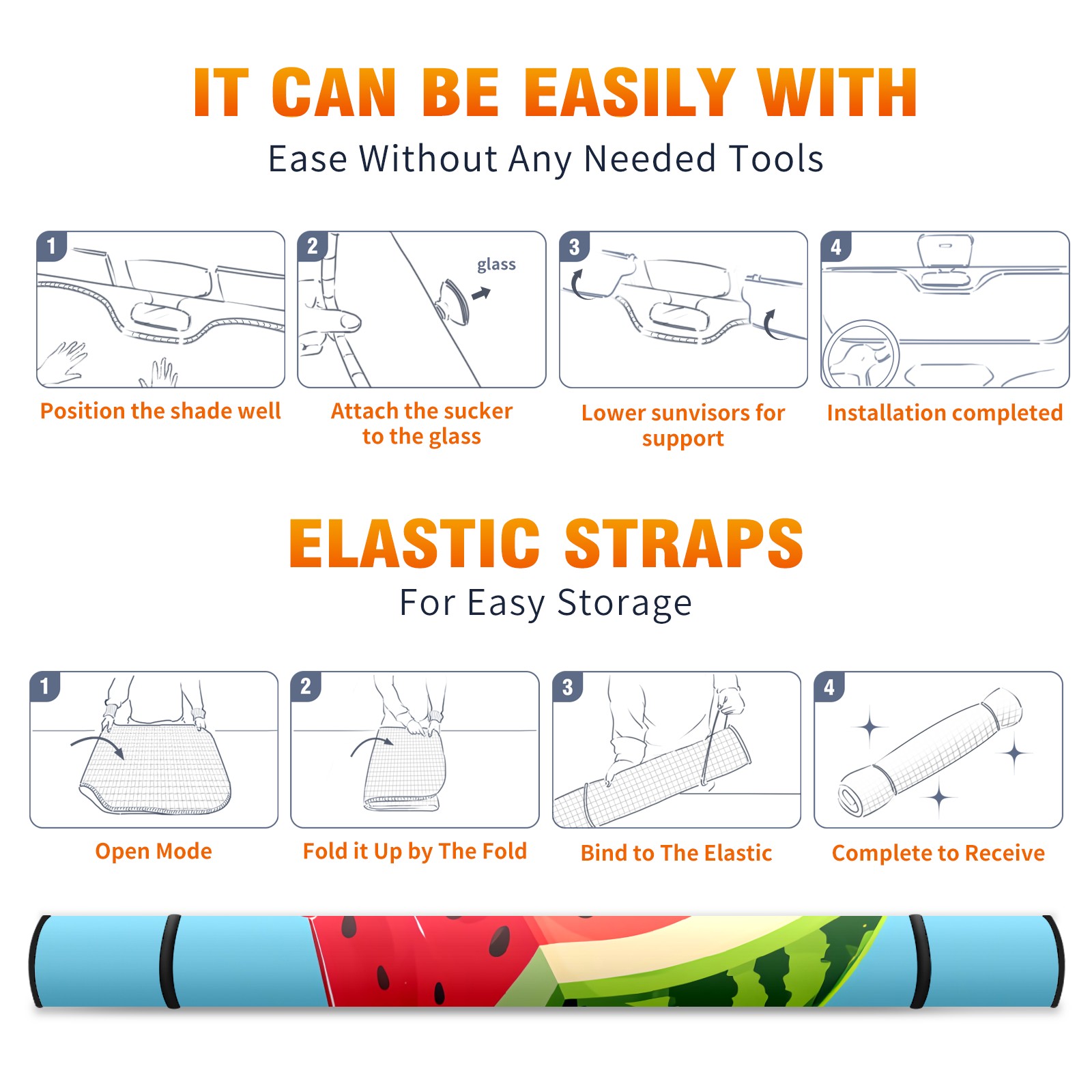 IT CAN BE EASILY WITH
Ease Without Any Needed Tools

1
Position the shade well

2
glass
Attach the sucker to the glass

3
Lower sunvisors for support

4
Installation completed

ELASTIC STRAPS
For Easy Storage

1
Open Mode

2
Fold it Up by The Fold

3
Bind to The Elastic

4
Complete to Receive