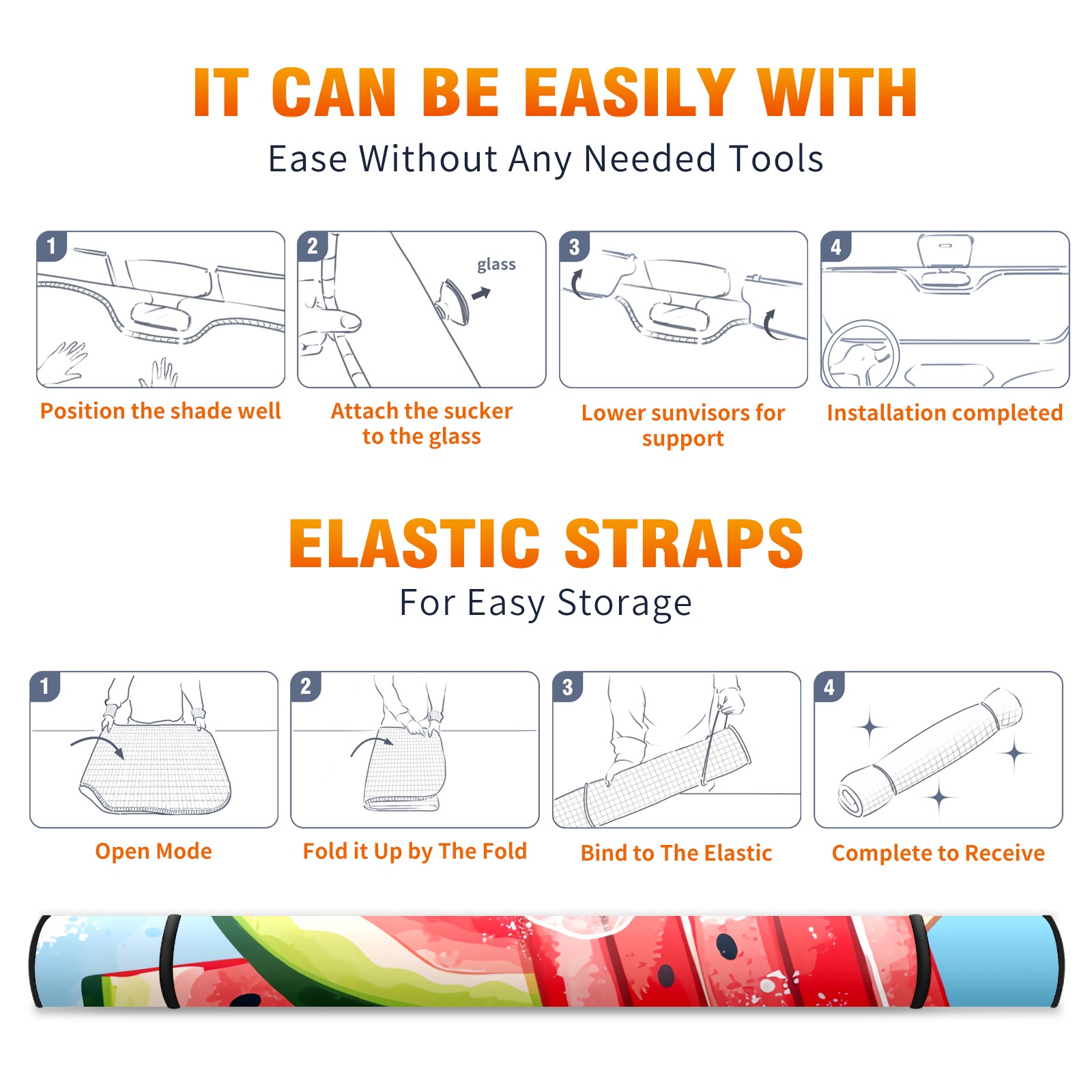 IT CAN BE EASILY WITH
Ease Without Any Needed Tools

1
Position the shade well

2
glass
Attach the sucker to the glass

3
Lower sunvisors for support

4
Installation completed

ELASTIC STRAPS
For Easy Storage

1
Open Mode

2
Fold it Up by The Fold

3
Bind to The Elastic

4
Complete to Receive