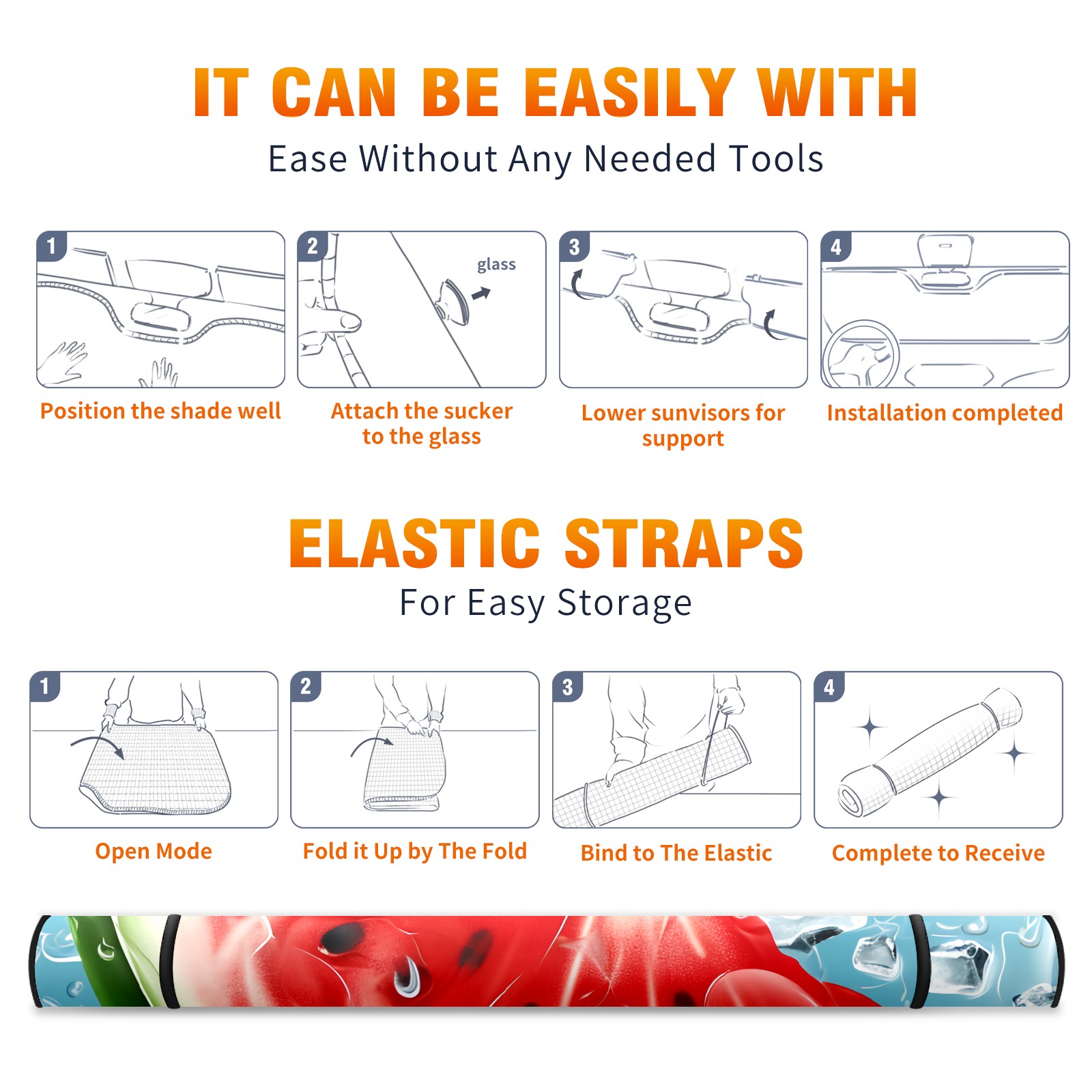 IT CAN BE EASILY WITH

Ease Without Any Needed Tools

1

Position the shade well

2

glass

Attach the sucker to the glass

3

Lower sunvisors for support

4

Installation completed

ELASTIC STRAPS

For Easy Storage

1

Open Mode

2

Fold it Up by The Fold

3

Bind to The Elastic

4

Complete to Receive