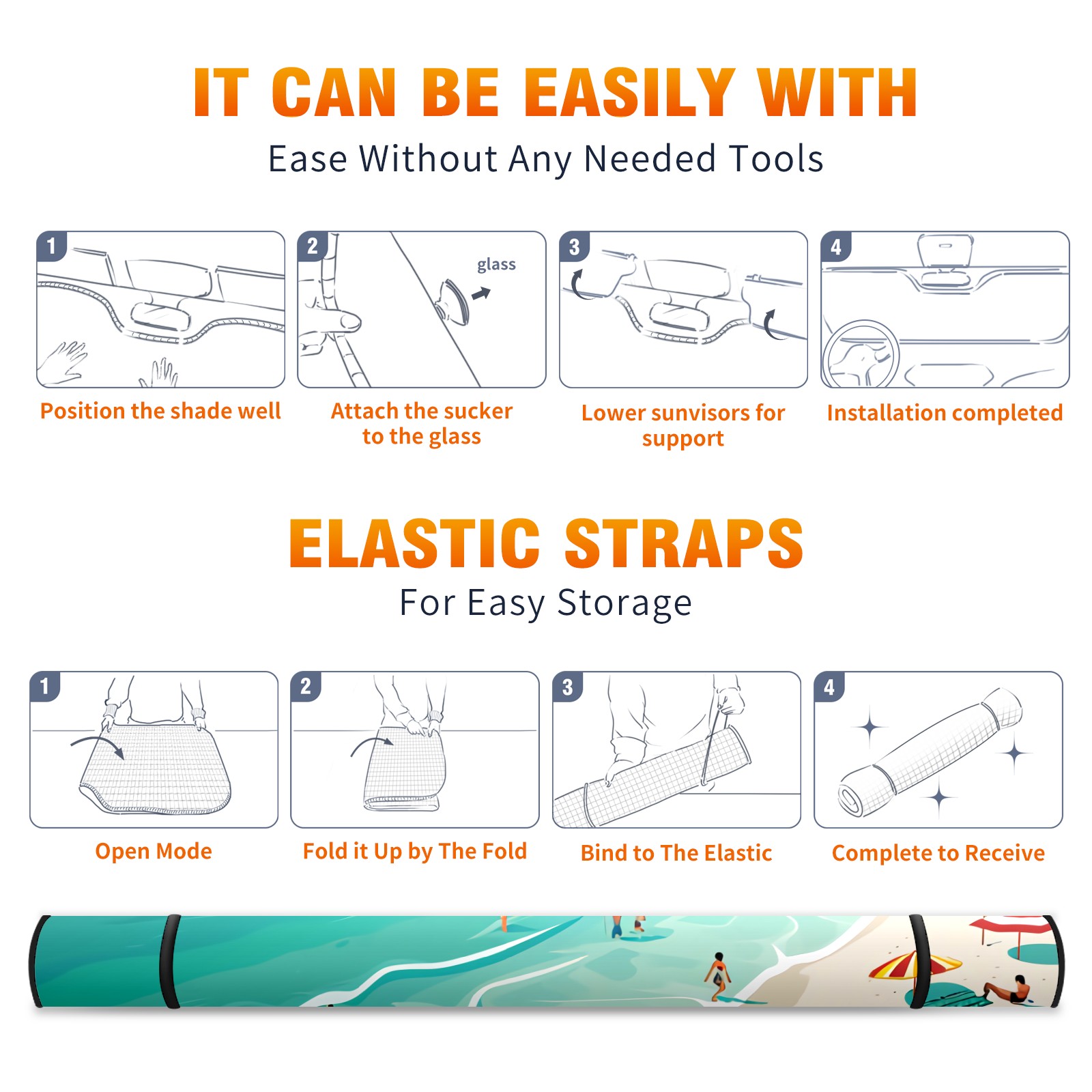 IT CAN BE EASILY WITH
Ease Without Any Needed Tools

1
Position the shade well

2
glass
Attach the sucker to the glass

3
Lower sunvisors for support

4
Installation completed

ELASTIC STRAPS
For Easy Storage

1
Open Mode

2
Fold it Up by The Fold

3
Bind to The Elastic

4
Complete to Receive