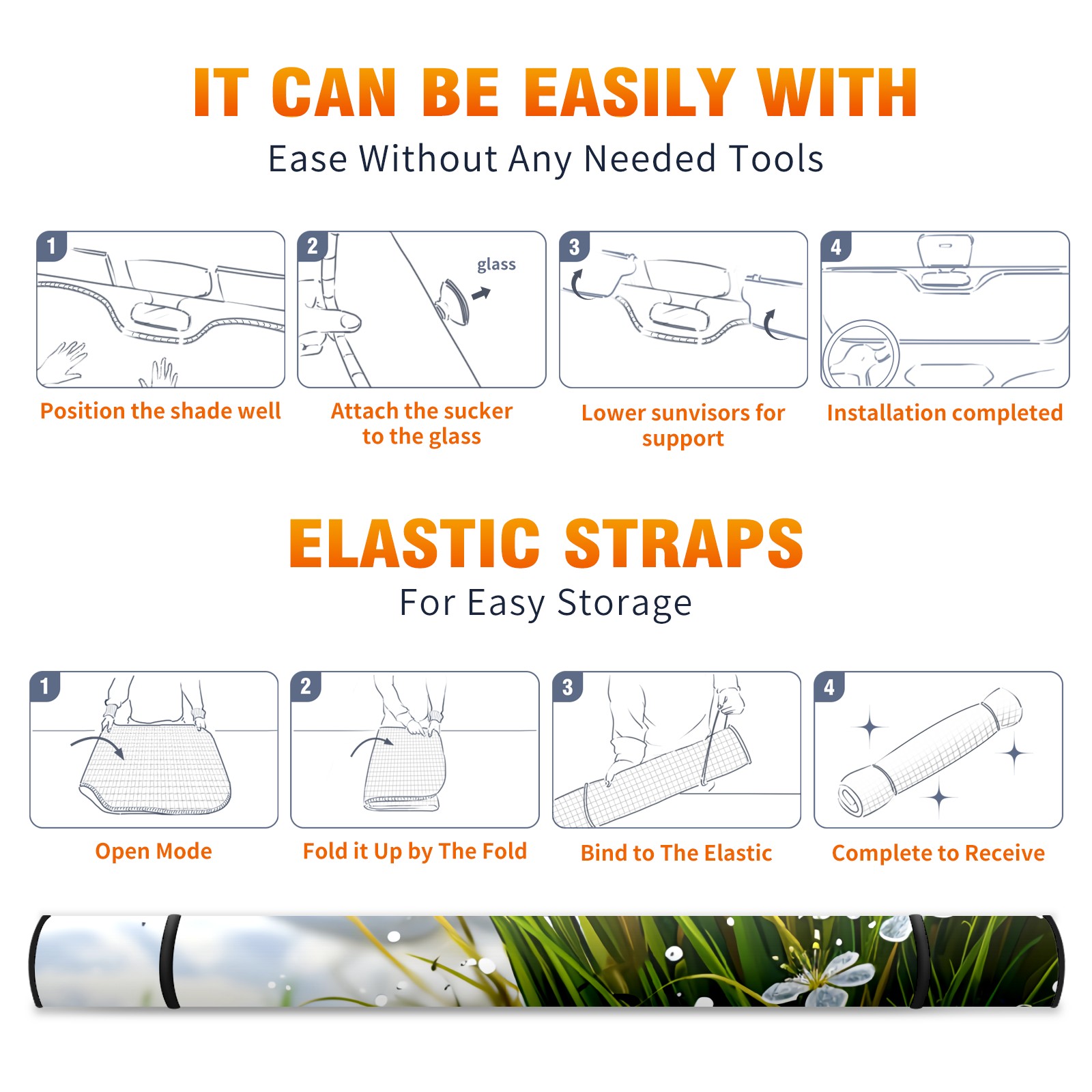 IT CAN BE EASILY WITH
Ease Without Any Needed Tools

1
Position the shade well

2
glass
Attach the sucker to the glass

3
Lower sunvisors for support

4
Installation completed

ELASTIC STRAPS
For Easy Storage

1
Open Mode

2
Fold it Up by The Fold

3
Bind to The Elastic

4
Complete to Receive